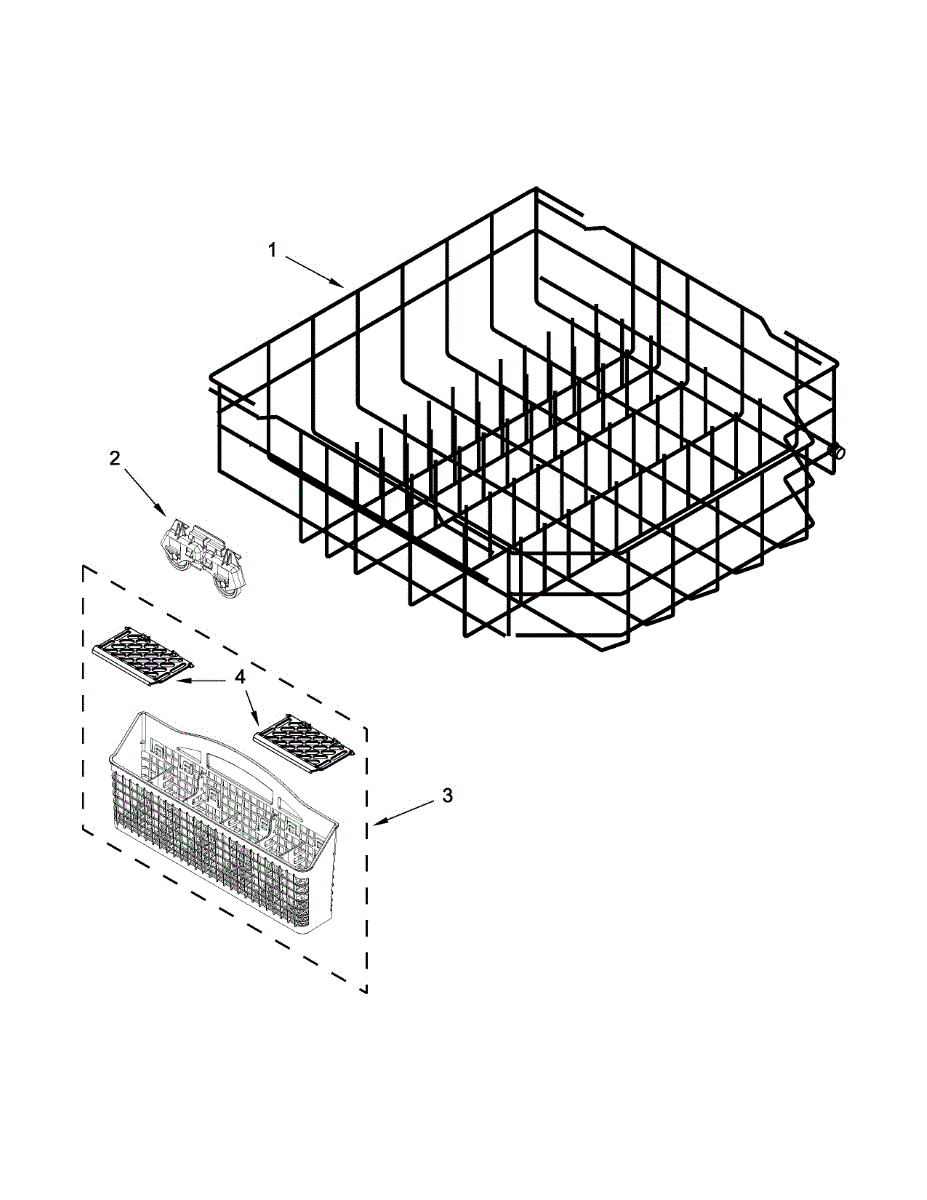 1
2
4
3