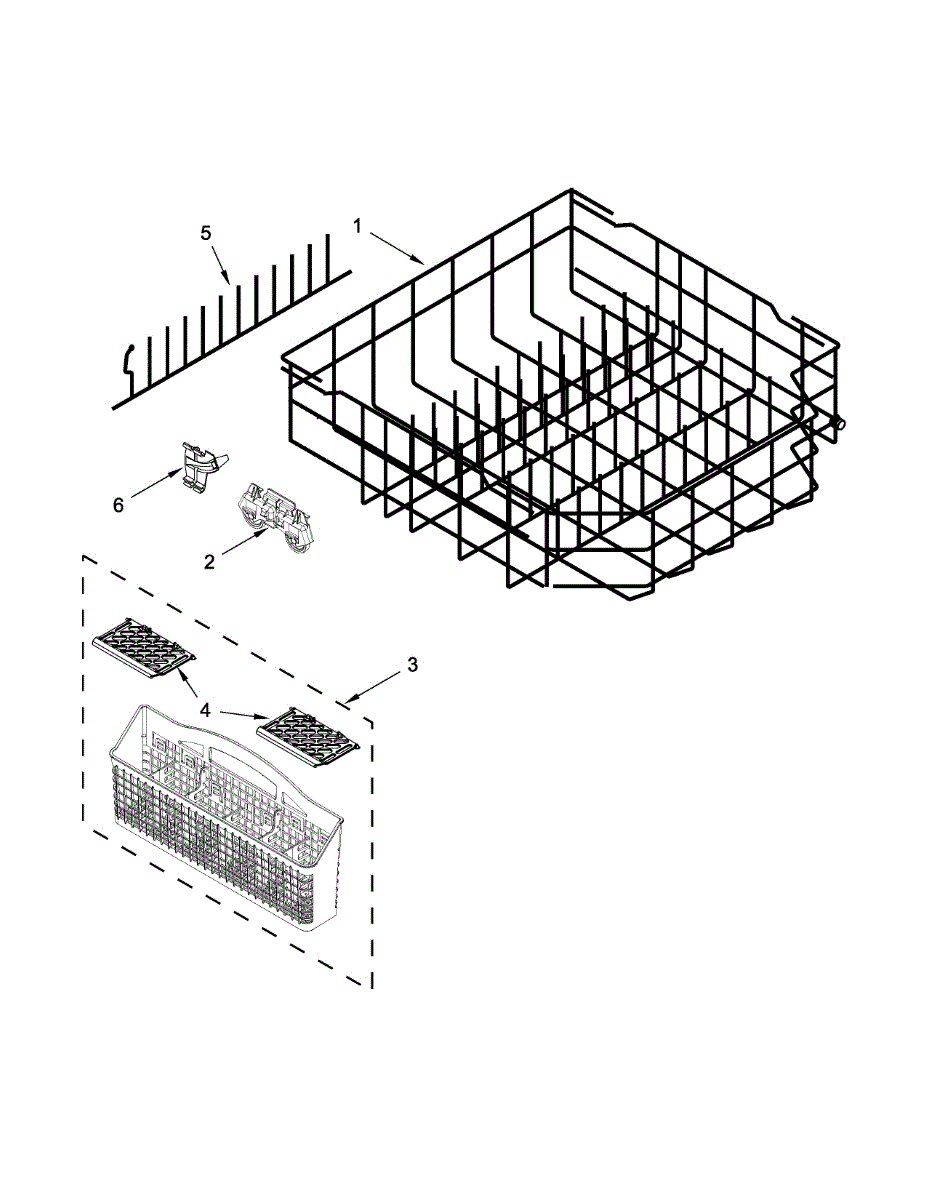 5
1
6
2
3
4