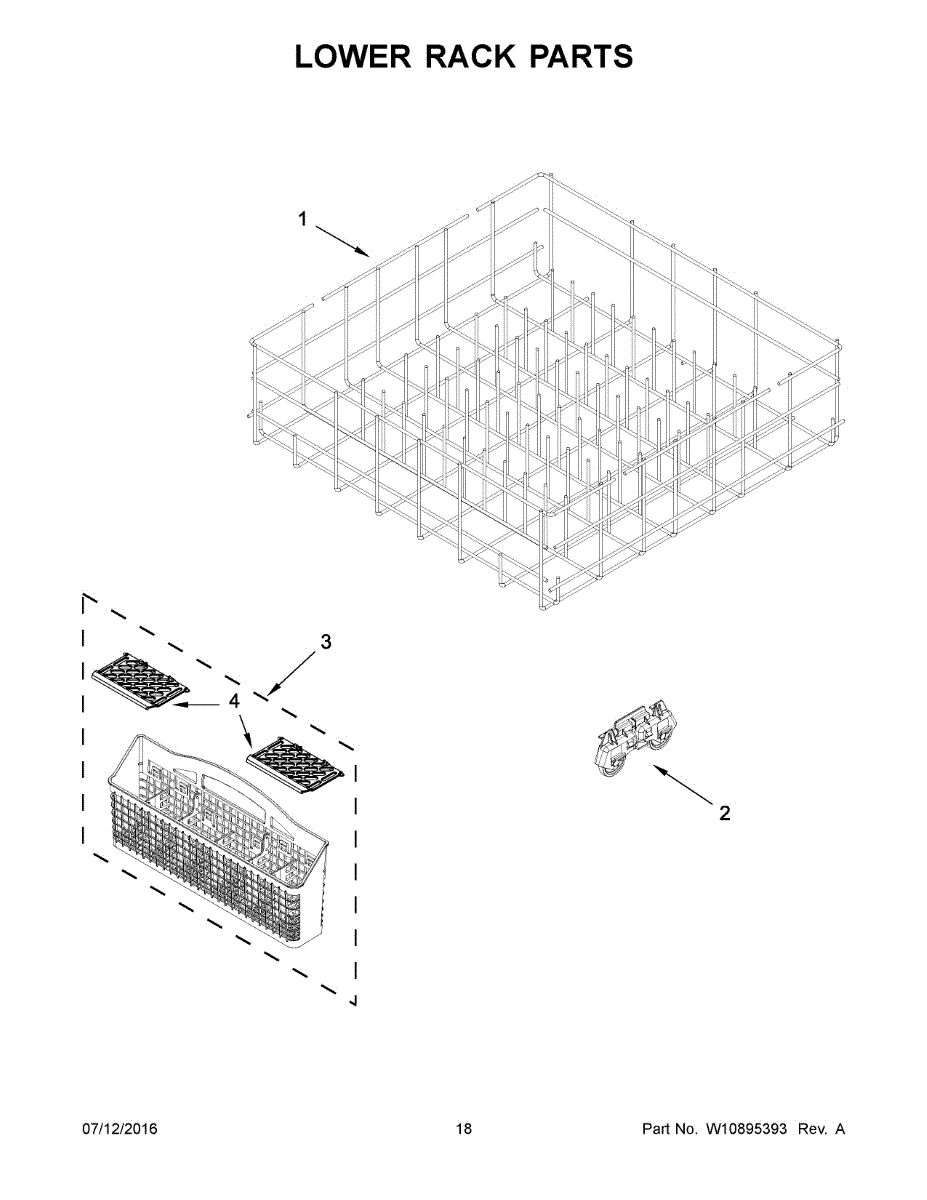 LOWER RACK PARTS

1

3

4

2

07/12/2016

18

Part No. W10895393 Rev. A