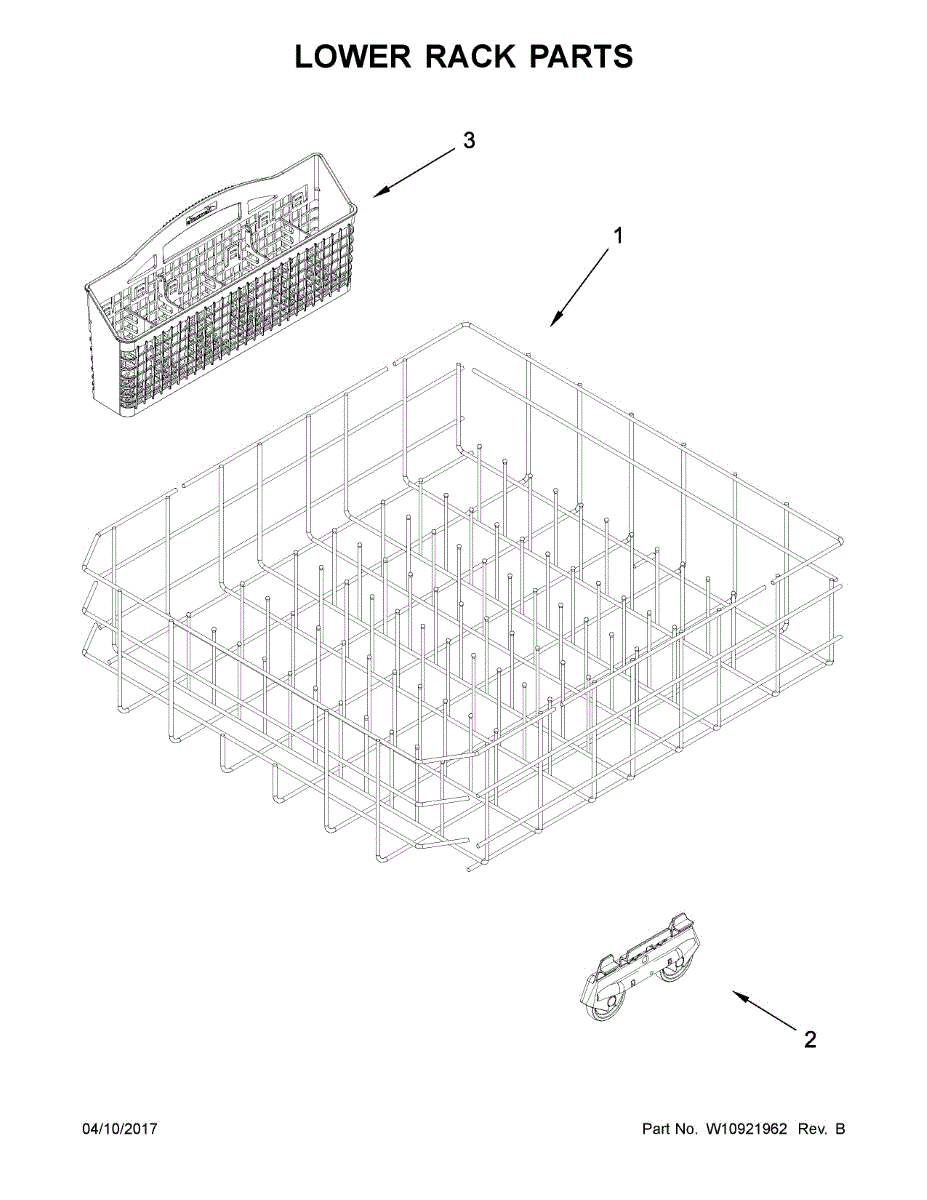 LOWER RACK PARTS

3

1

2

04/10/2017

Part No. W10921962 Rev. B