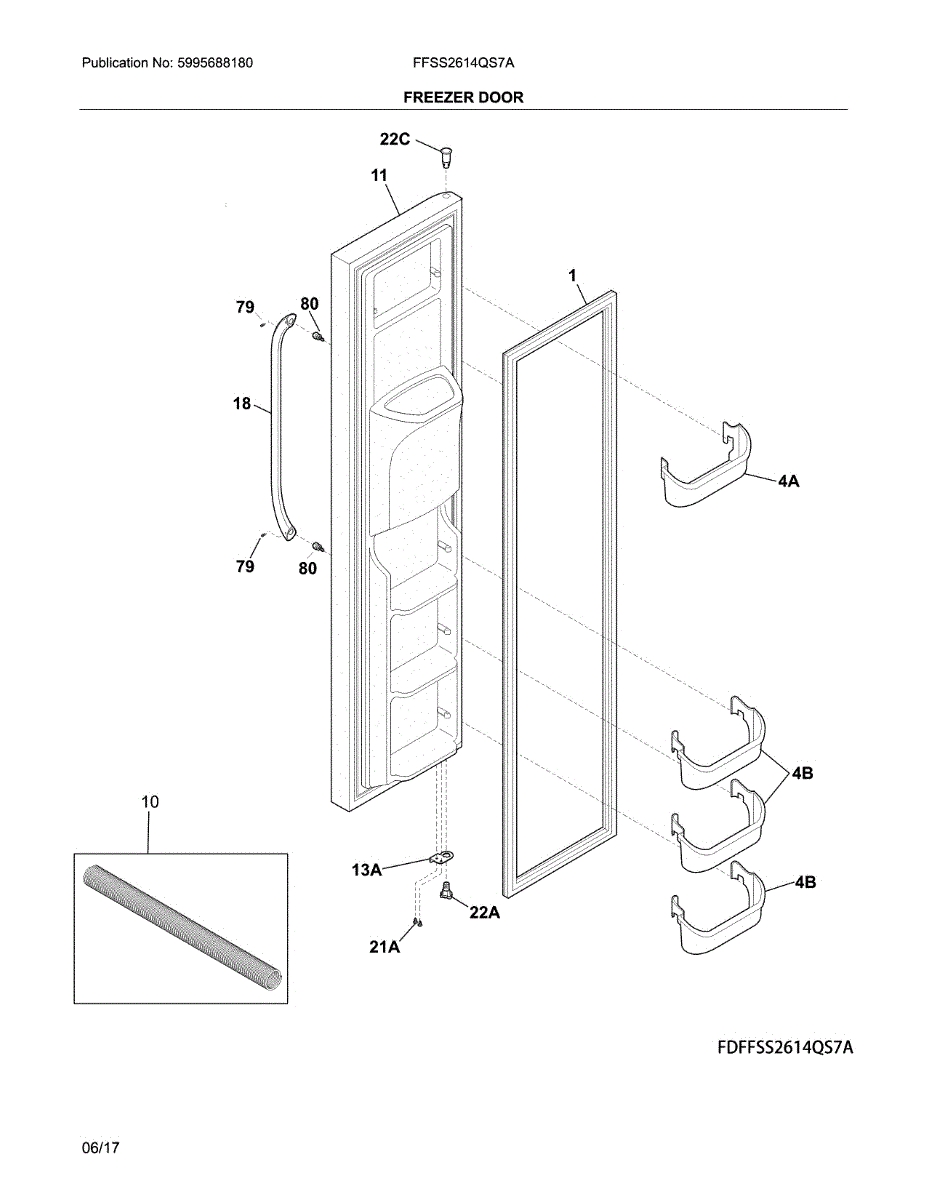 Publication No: 5995688180

FFSS2614QS7A

FREEZER DOOR

22C

11

1

79

80

18

4A

79

80

4B

4B

10

13A

22A

21A

FDFFSS2614QS7A

06/17