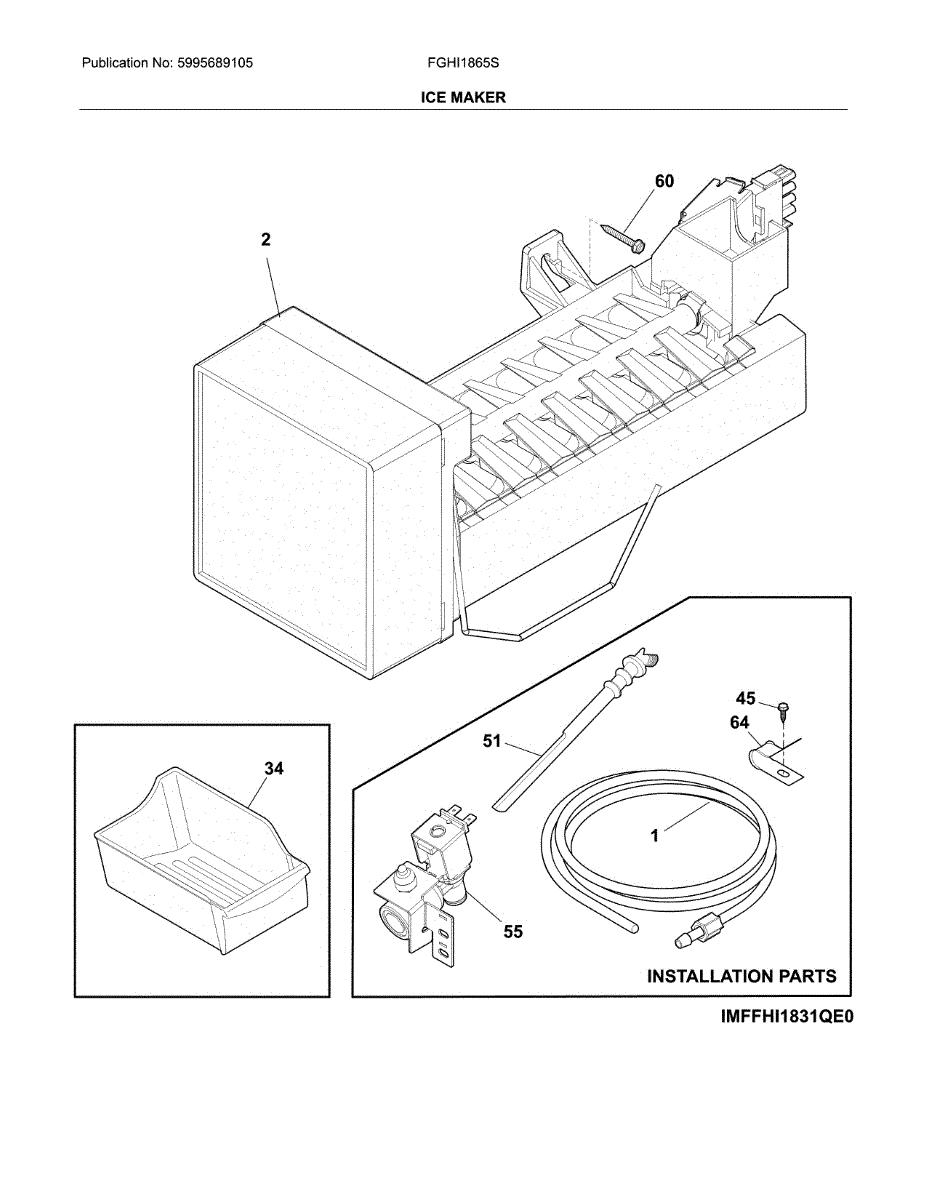 Publication No: 5995689105

FGHI1865S

ICE MAKER

60

2

45

64

51

34

1

55

INSTALLATION PARTS

IMFFHI1831QE0