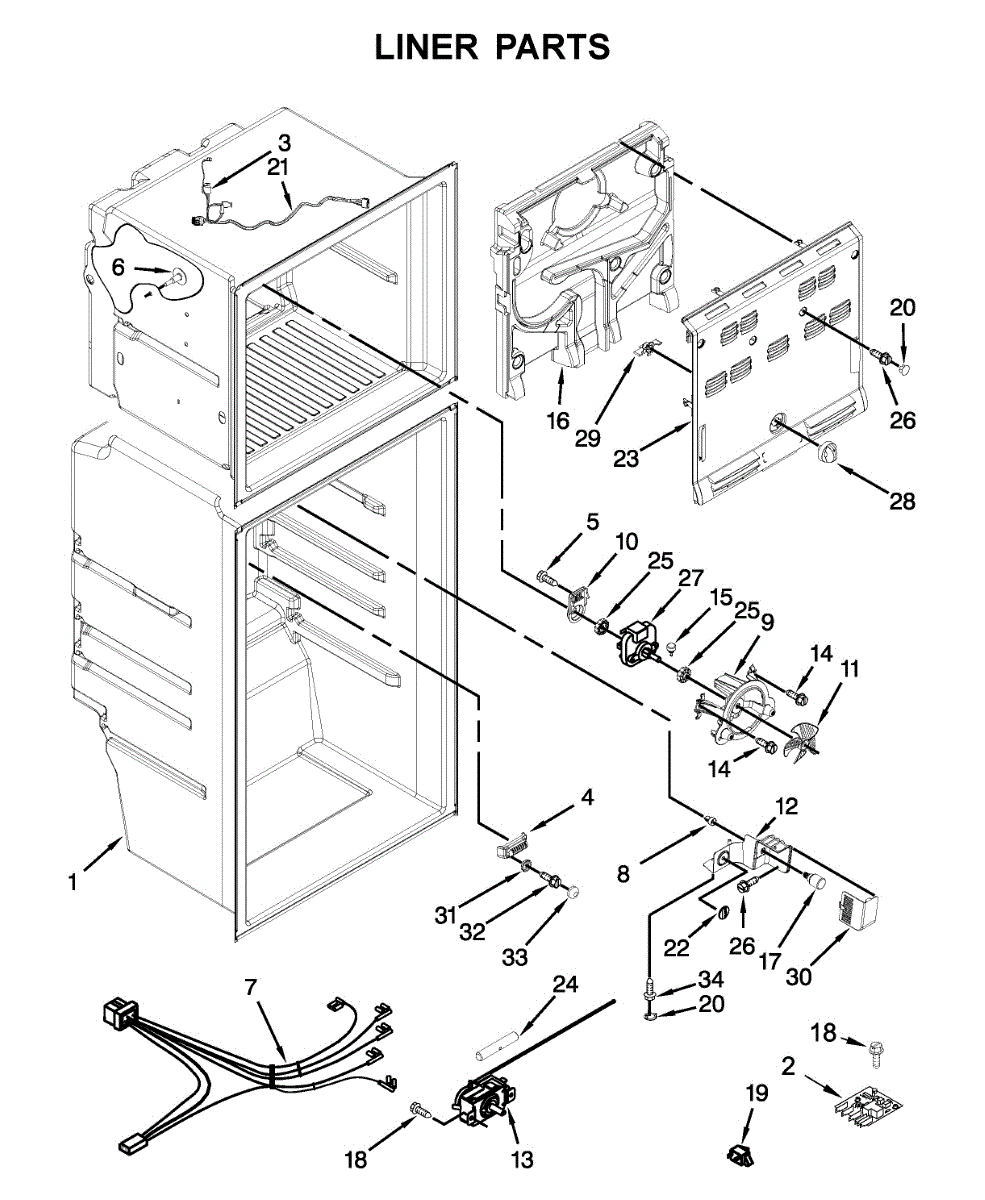 LINER PARTS

3
21
6
16
29
23
20
26
28
5
10
25
27
15
25
9
14
11
14
4
12
8
1
31
32
33
22
26
17
30
34
20
7
24
18
2
19
18
13