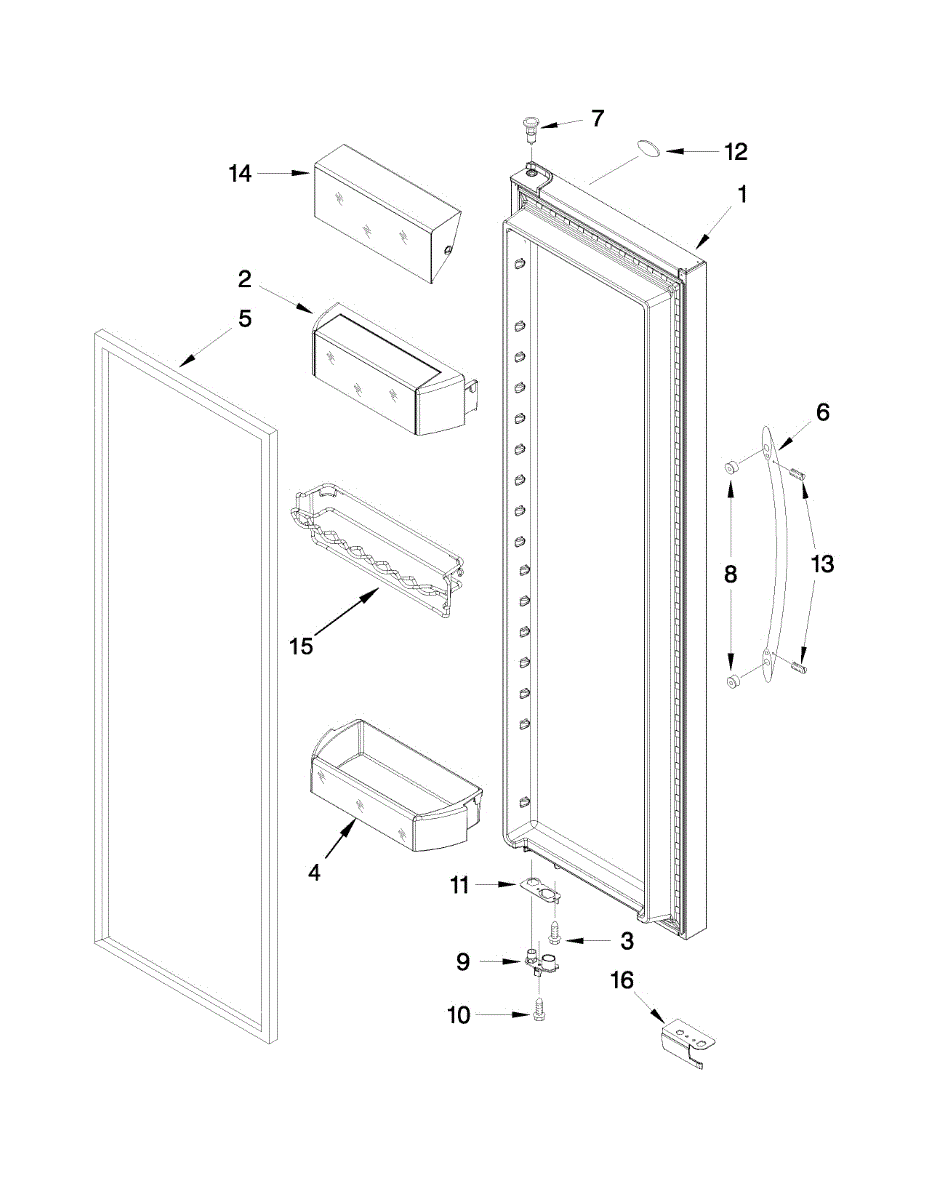 7
12
14
1
2
5
6
8
13
15
4
11
3
9
16
10