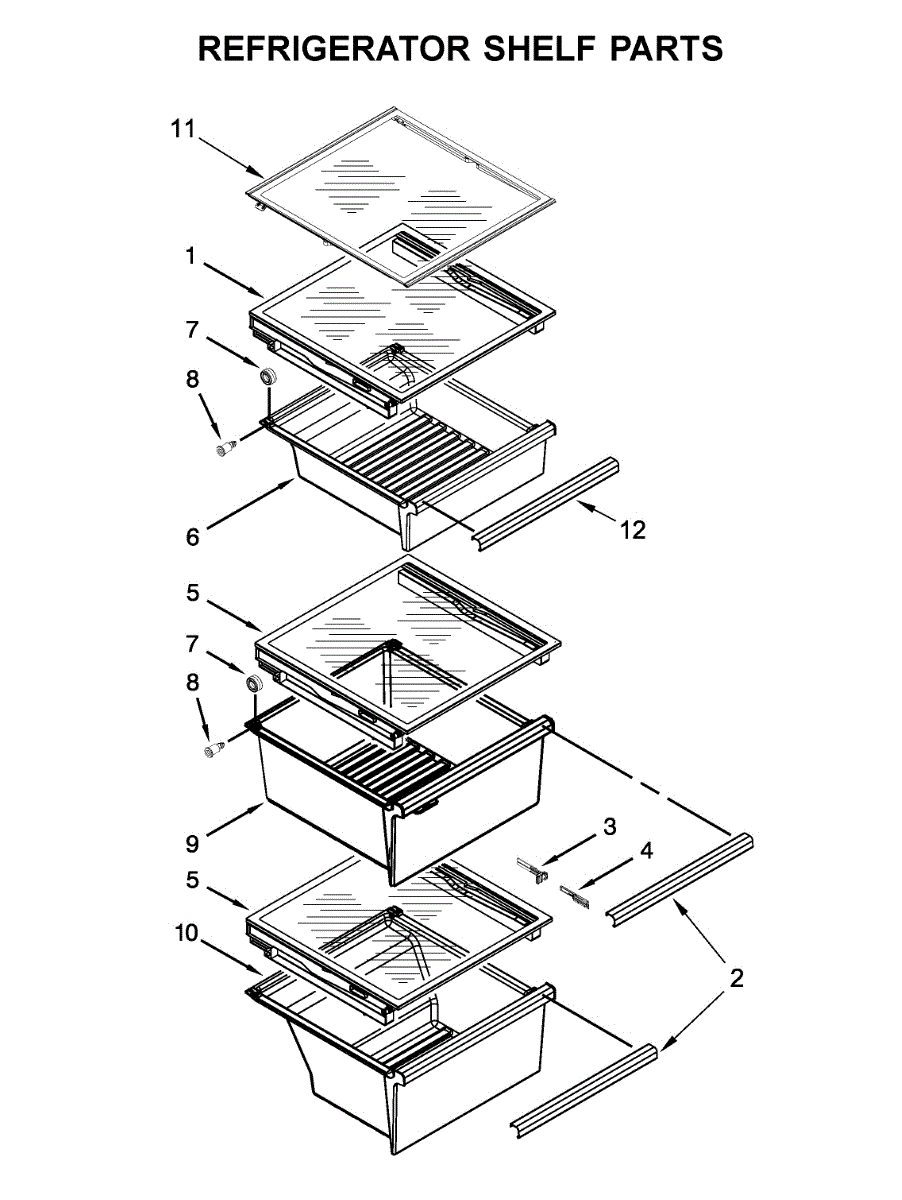 REFRIGERATOR SHELF PARTS

11
1
7
8
6
12
5
7
8
9
3
4
5
10
2