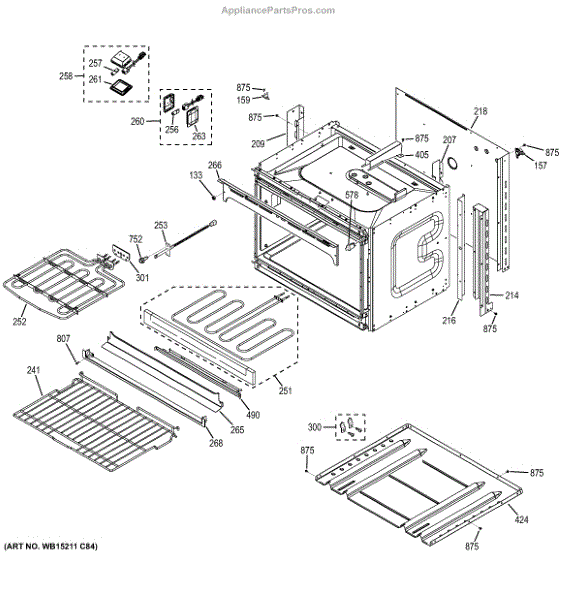 AppliancePartsPros.com

257
258
261
260
256
263
875
159
875
209
218
875
207
405
875
157
266
133
578
253
752
301
252
214
216
875
807
241
251
490
265
268
300
875
875
424
875

(ART NO. WB15211 C84)