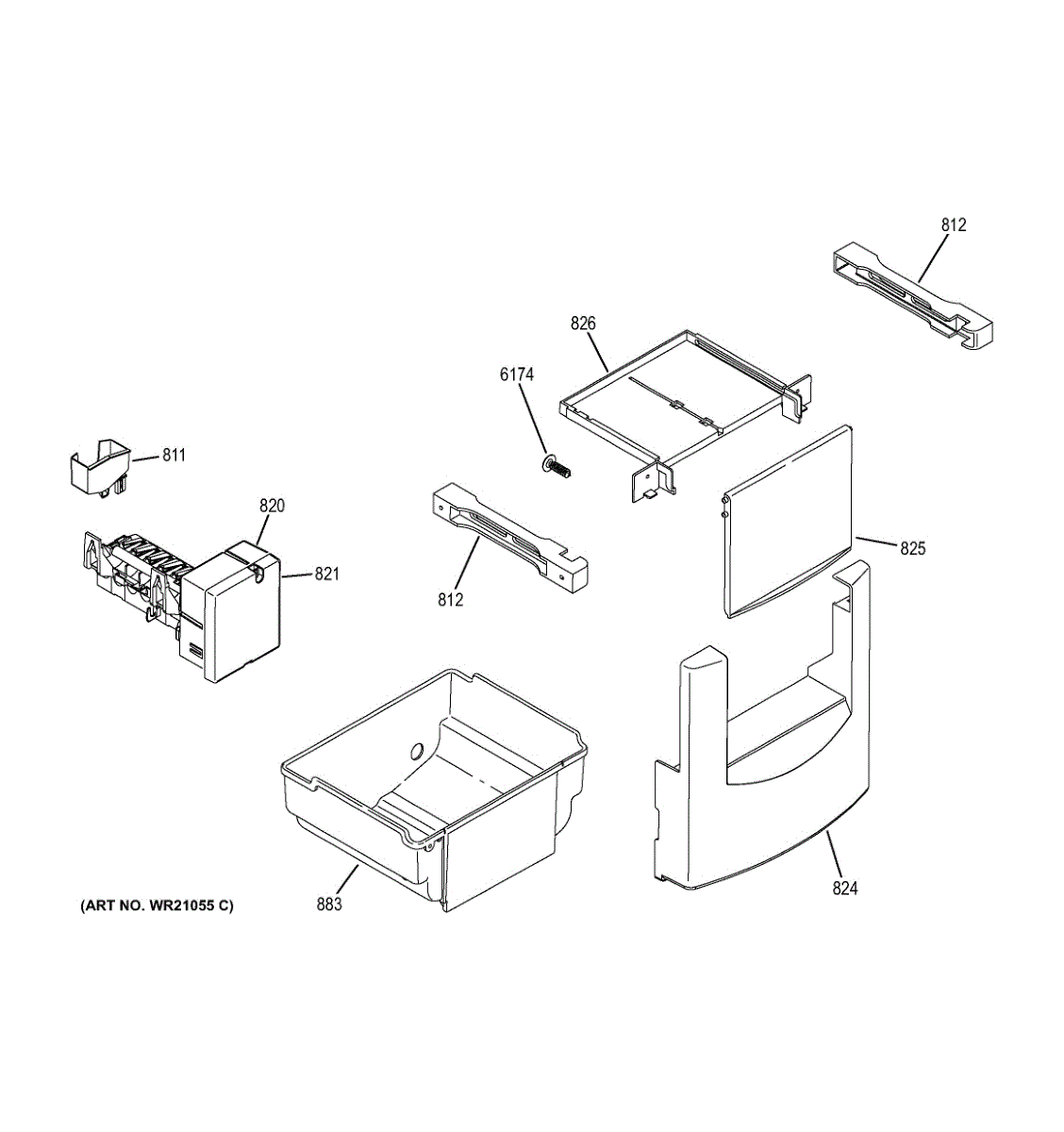 812
826
6174
811
820
821
812
825
883
824
(ART NO. WR21055 C)