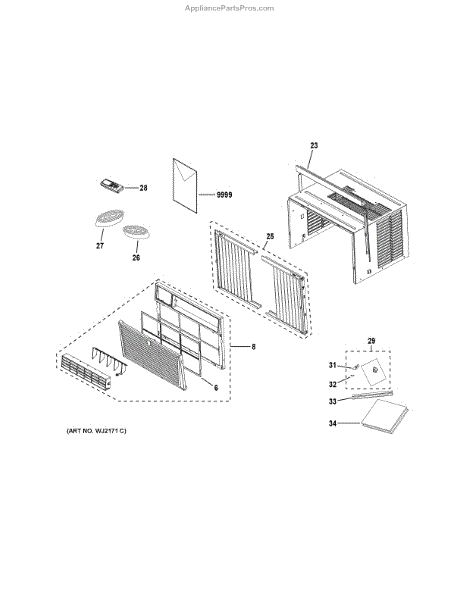 AppliancePartsPros.com

23

28

9999

27

26

25

8

6

29

31

32

33

34

(ART NO. WJ2171 C)