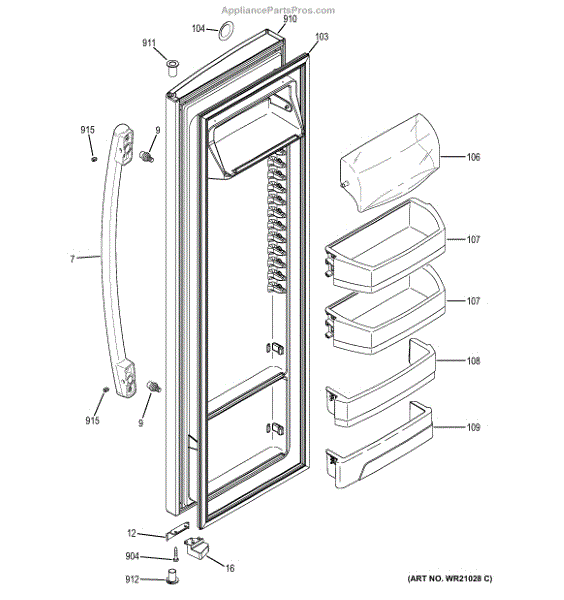 AppliancePartsPros.com

104
910
103
911
915
9
106
107
7
107
108
915
9
109
12
904
16
912

(ART NO. WR21028 C)