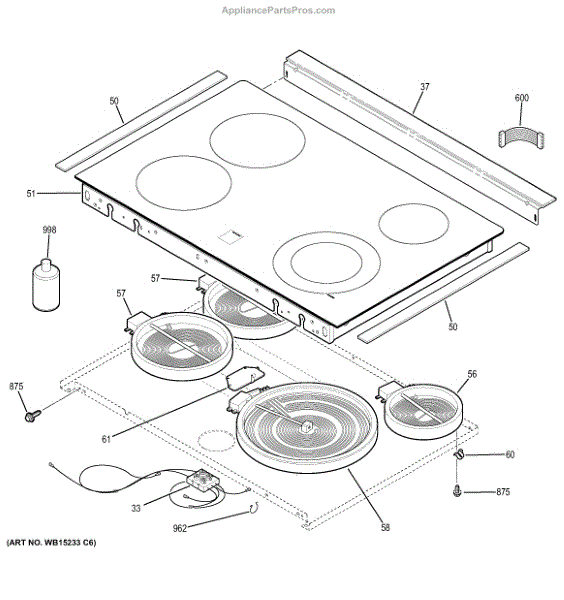 AppliancePartsPros.com

50
37
600
51
998
57
57
50
875
56
61
60
875
33
962
58

(ART NO. WB15233 C6)