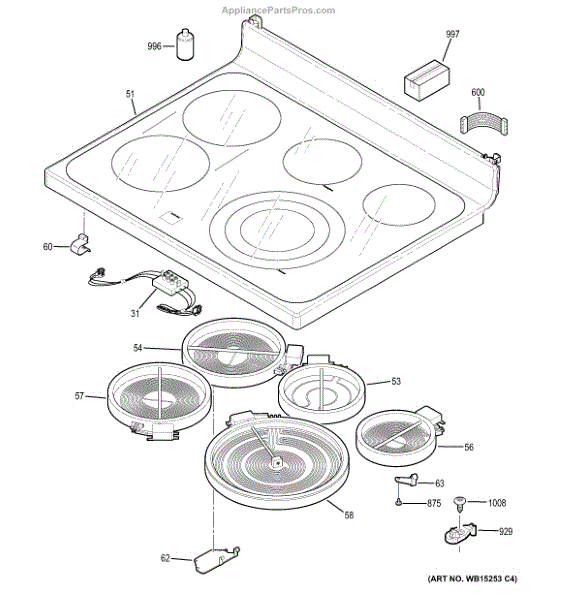 AppliancePartsPros.com

996

997

51

600

60

31

54

53

57

56

63

875

1008

58

929

62

(ART NO. WB15253 C4)