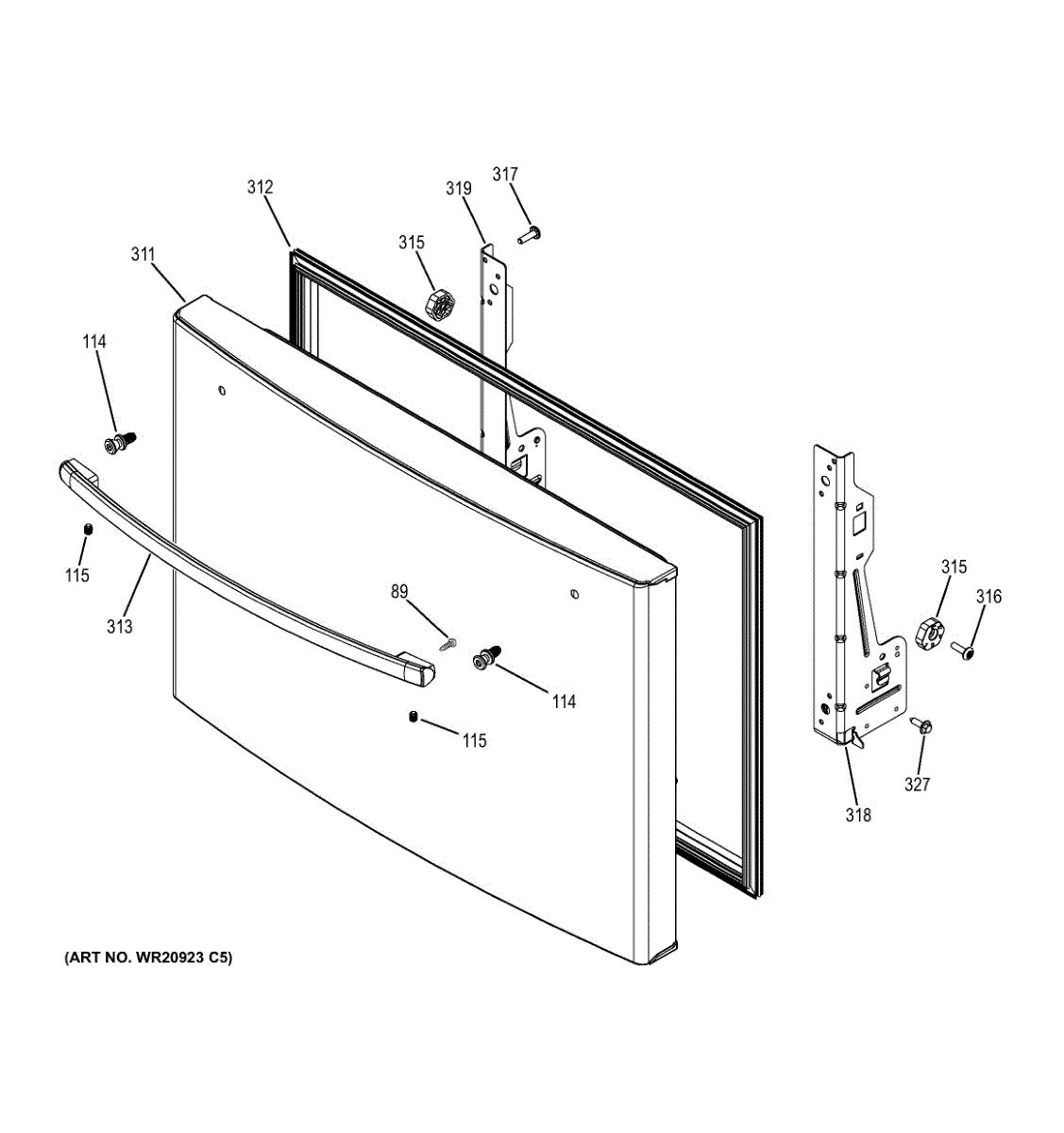 317
312
319
315
311
114
115
313
89
114
115
315
316
327
318
(ART NO. WR20923 C5)