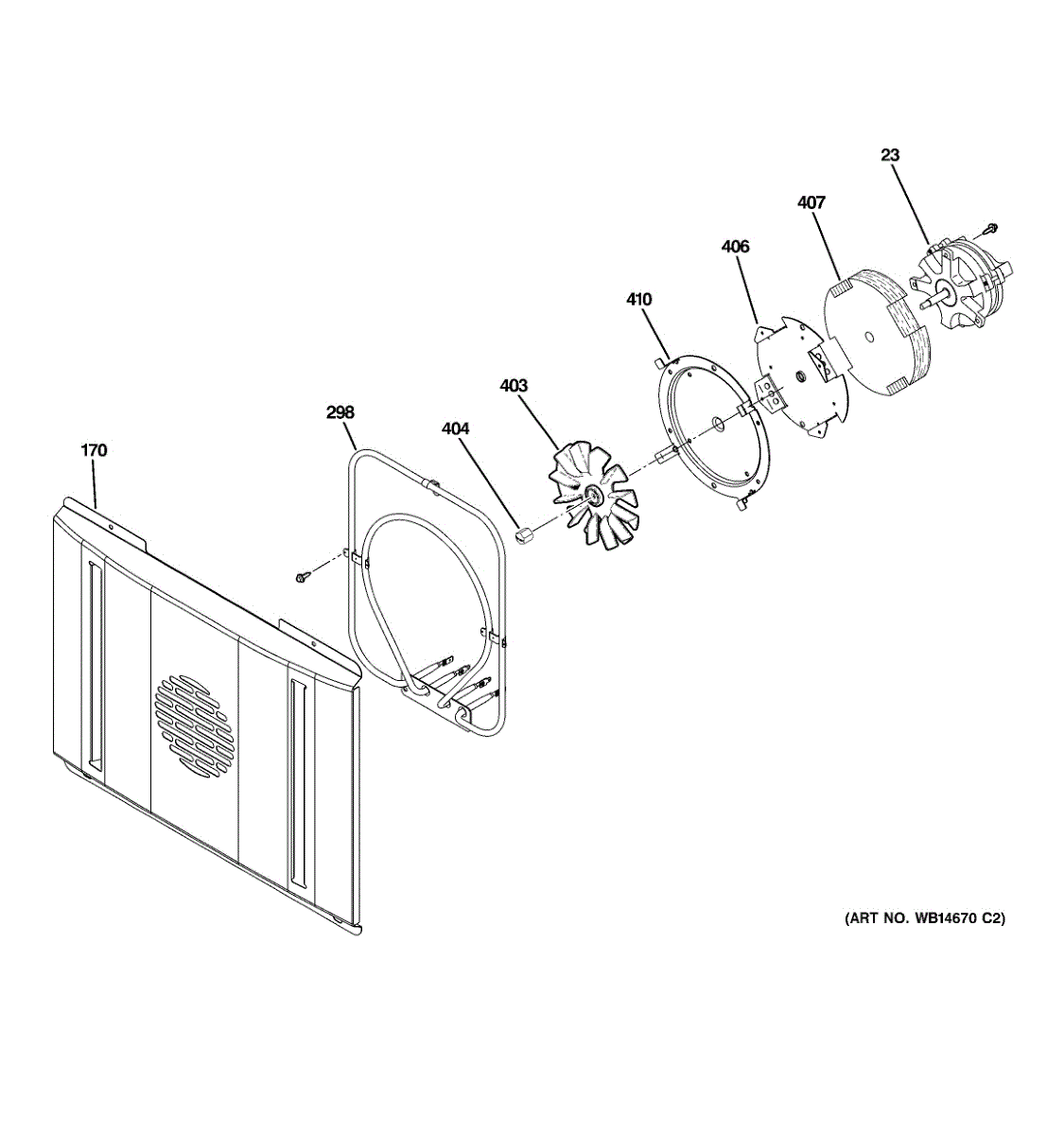 23

407

406

410

403

298

404

170

(ART NO. WB14670 C2)