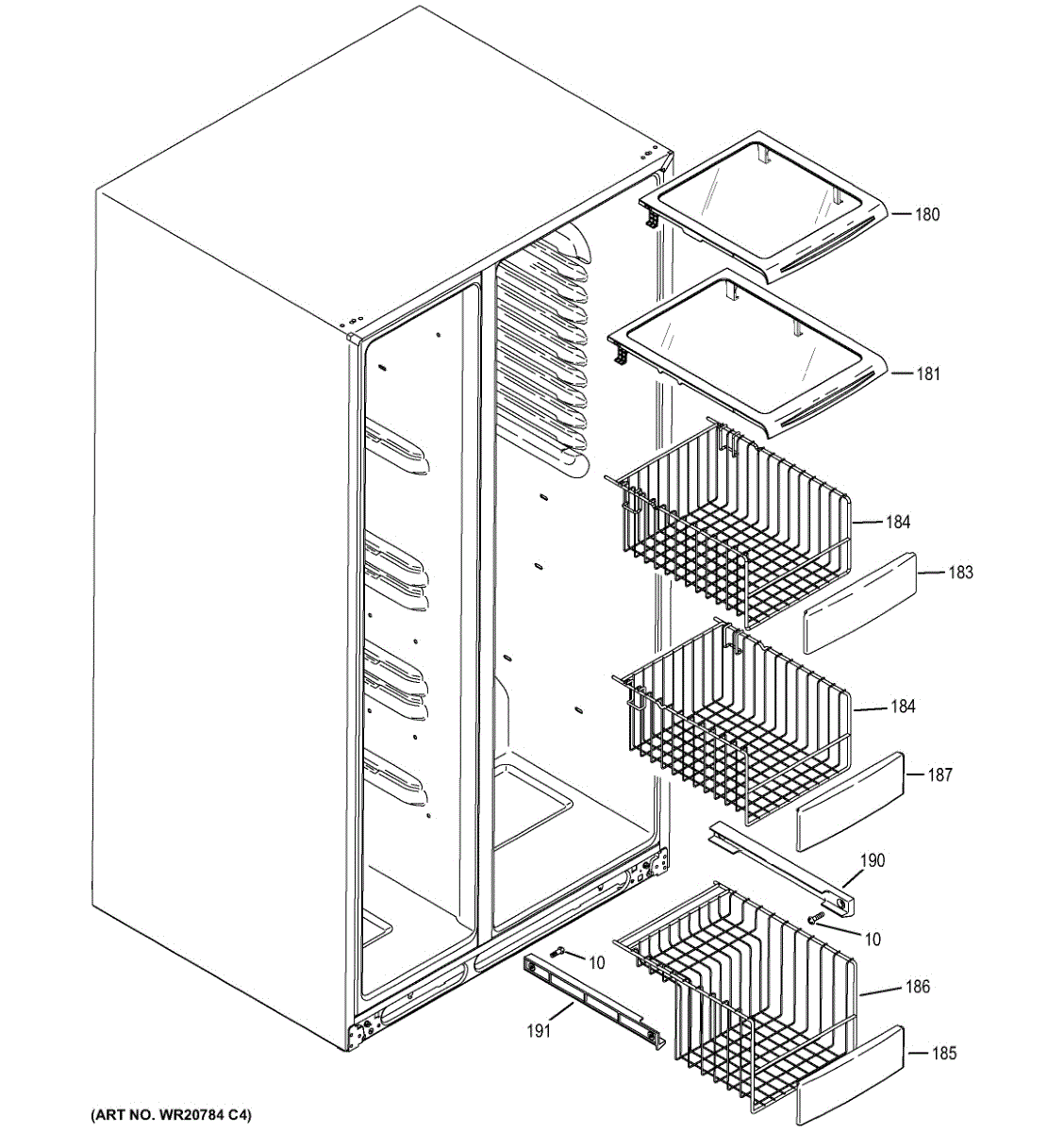 180
181
184
183
184
187
190
10
10
186
191
185
(ART NO. WR20784 C4)