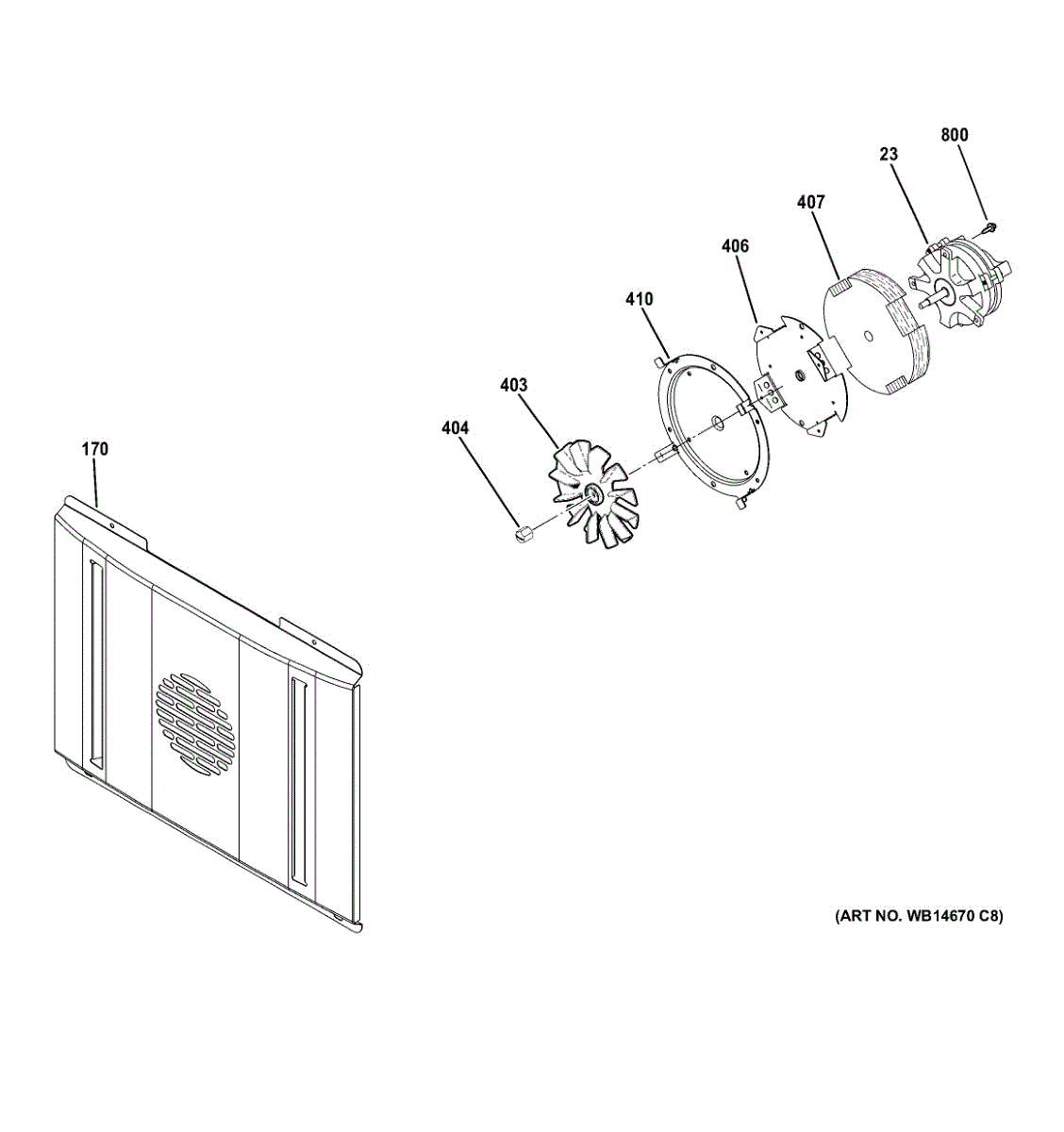 800
23
407
406
410
403
404
170
(ART NO. WB14670 C8)