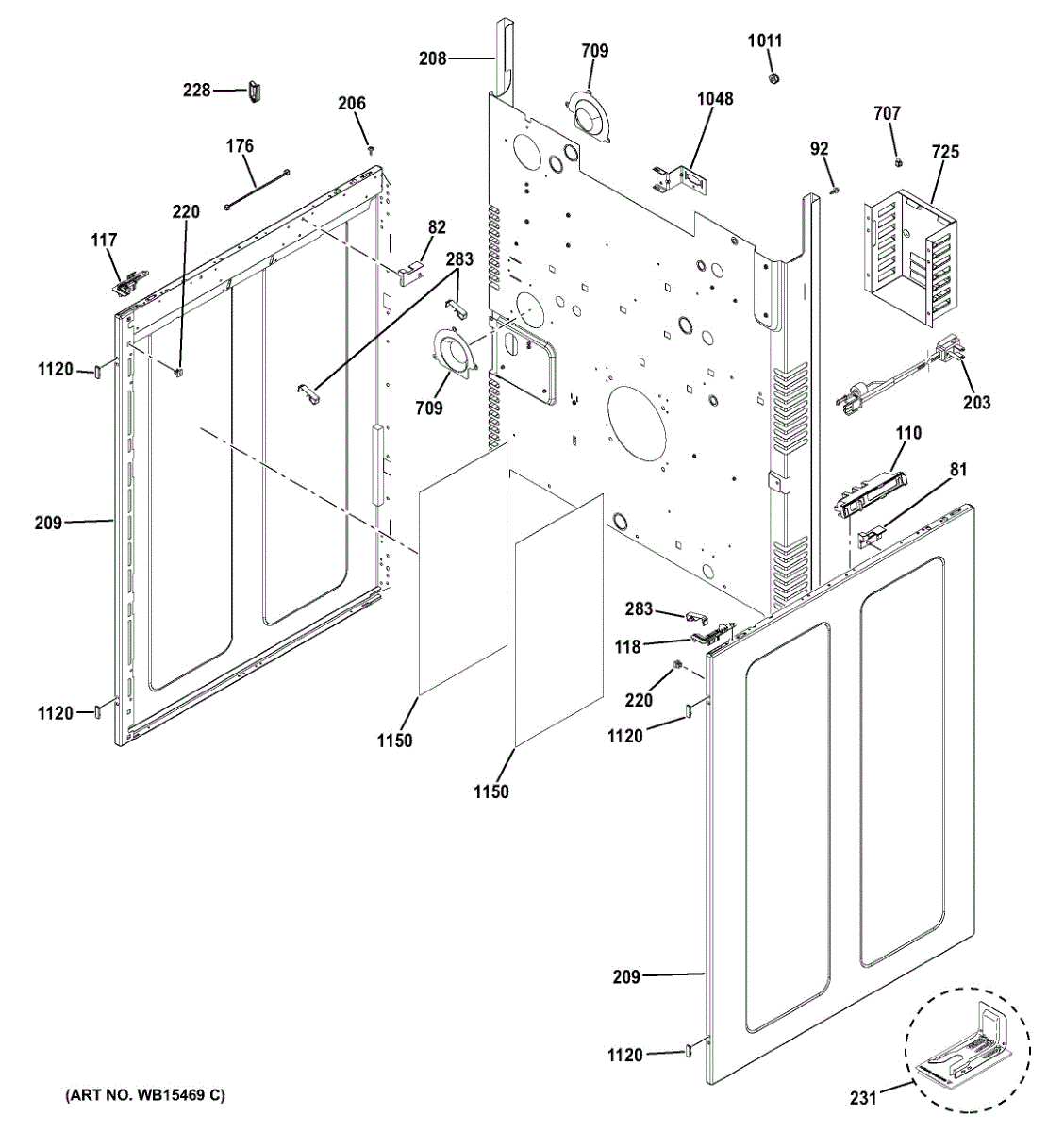 208
709
1011
228
206
1048
707
176
92
725
220
82
117
283
1120
709
203
110
81
209
283
118
220
1120
1120
1150
1150
209
1120
231
(ART NO. WB15469 C)