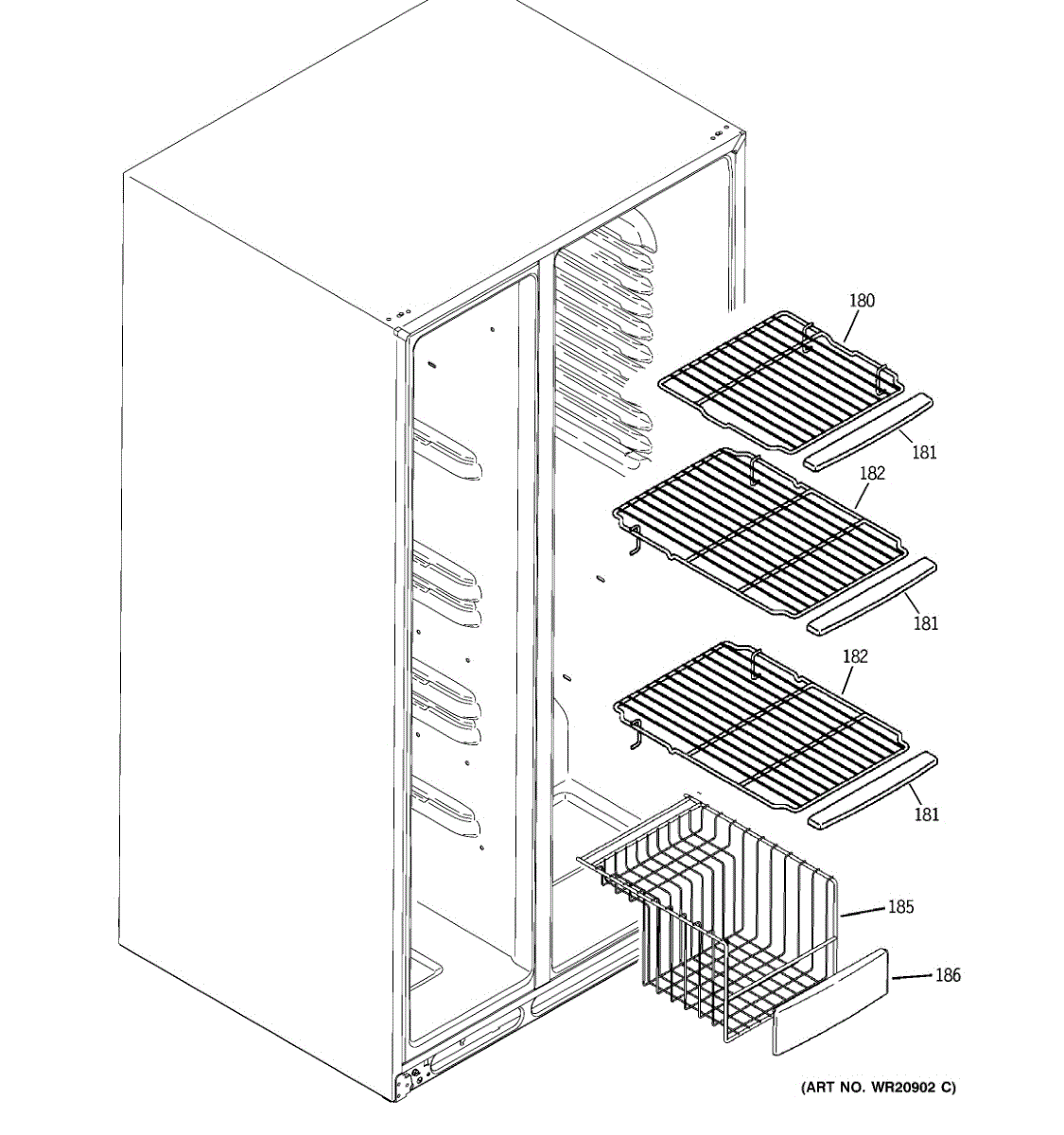 180
181
182
181
182
181
185
186
(ART NO. WR20902 C)