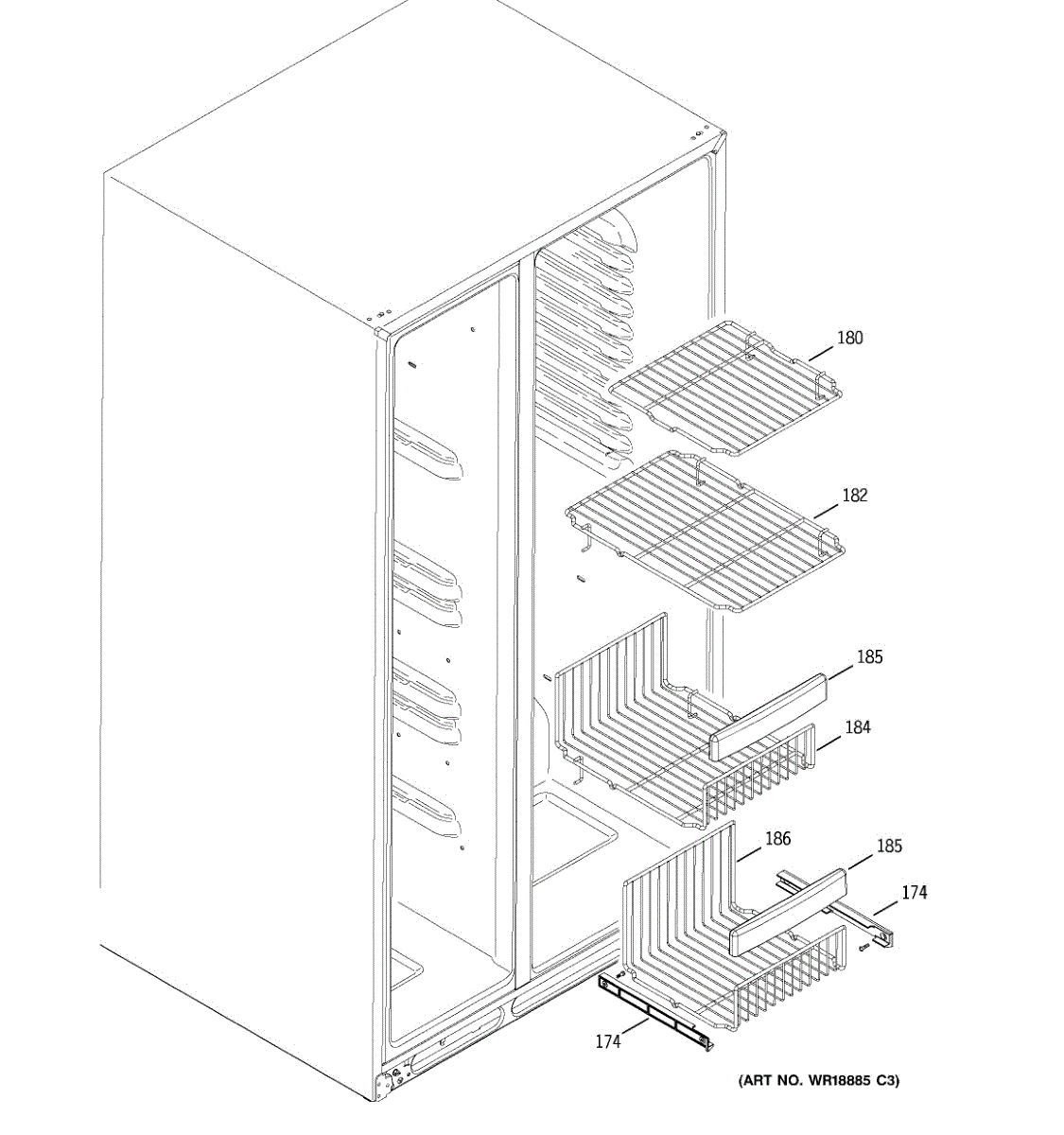 180

182

185

184

186

185

174

174

(ART NO. WR18885 C3)