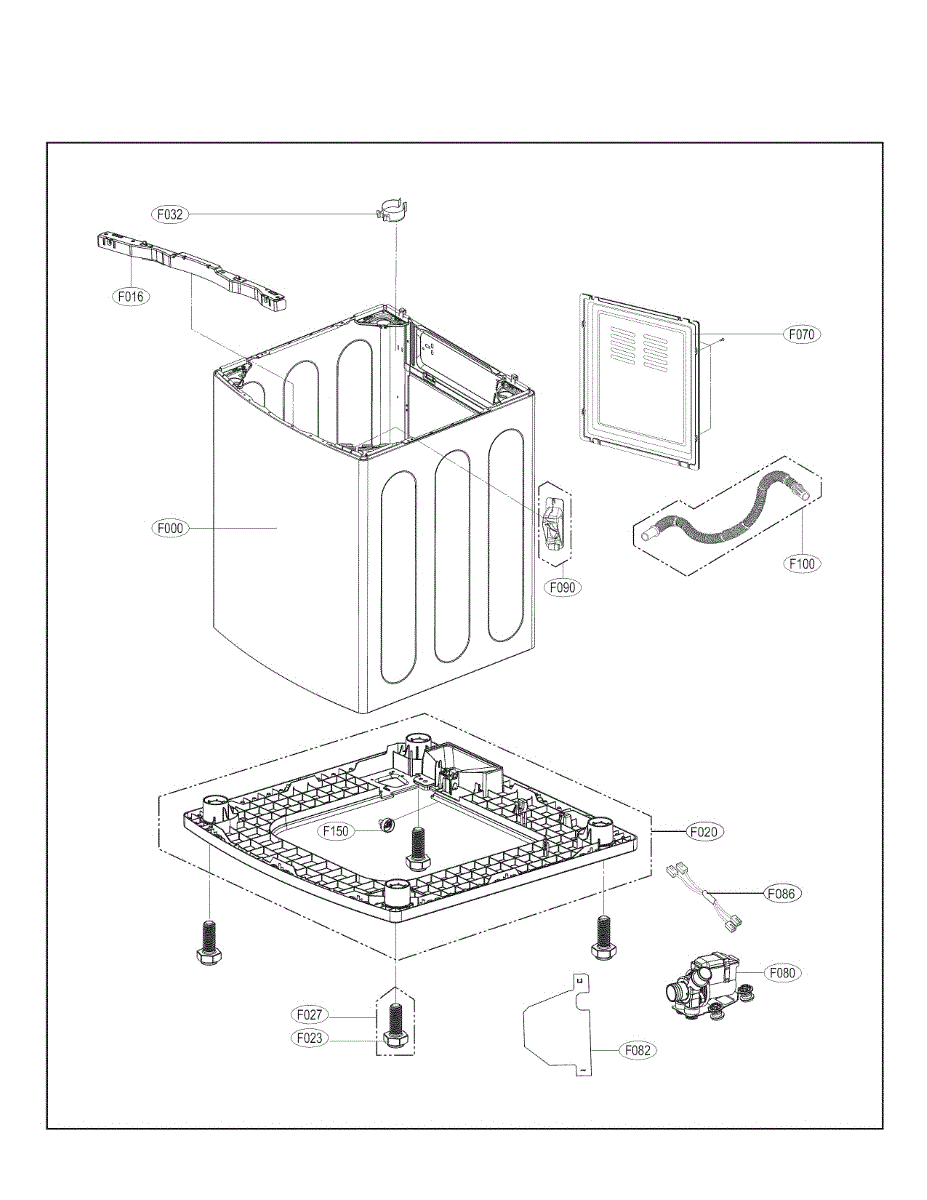 F032

F016

F070

F000

F090

F100

F150

F020

F086

F080

F027

F023

F082