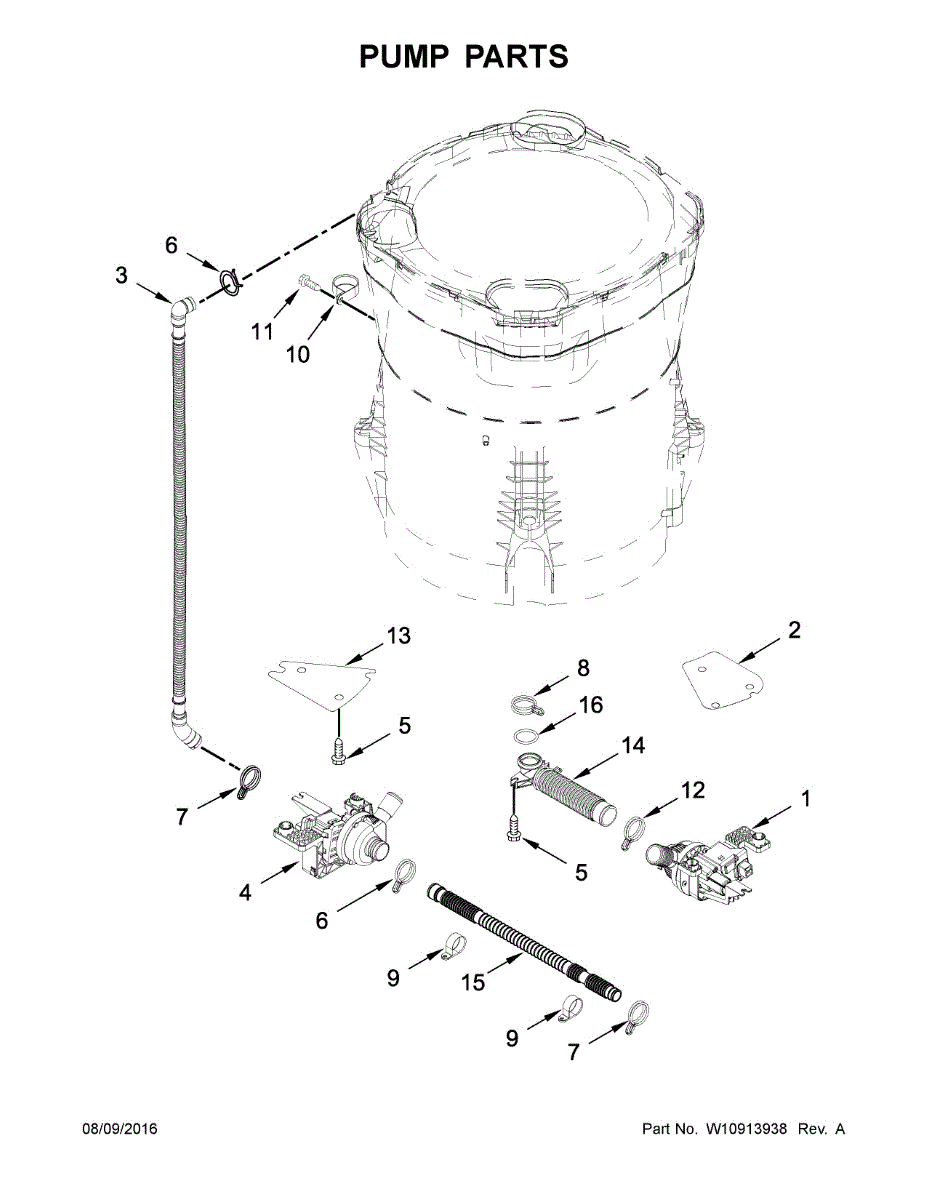 PUMP PARTS

6
3
11
10
13
2
8
16
5
14
12
1
7
4
5
6
9
15
9
7

08/09/2016

Part No. W10913938 Rev. A