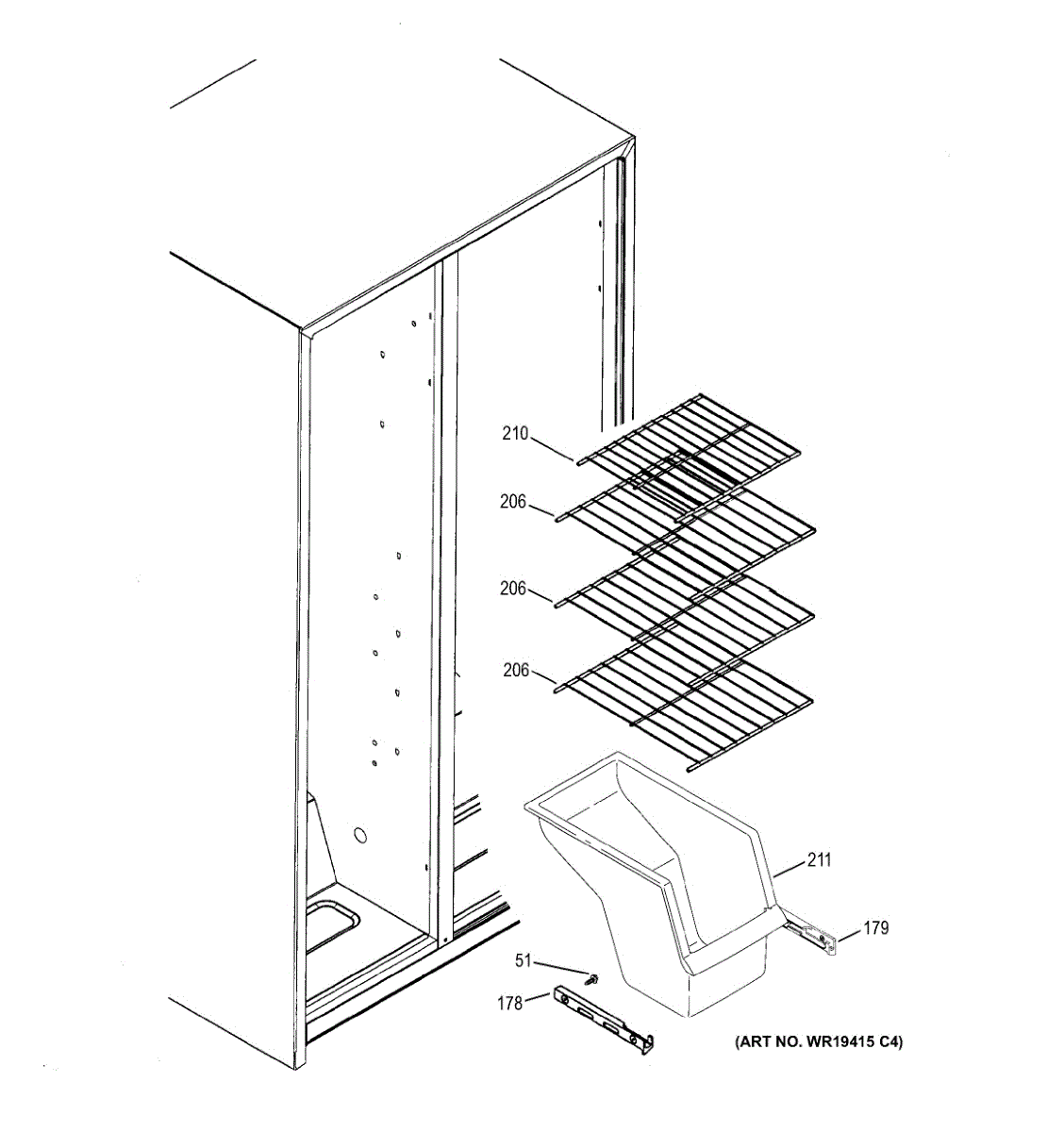 210
206
206
206
211
179
51
178
(ART NO. WR19415 C4)