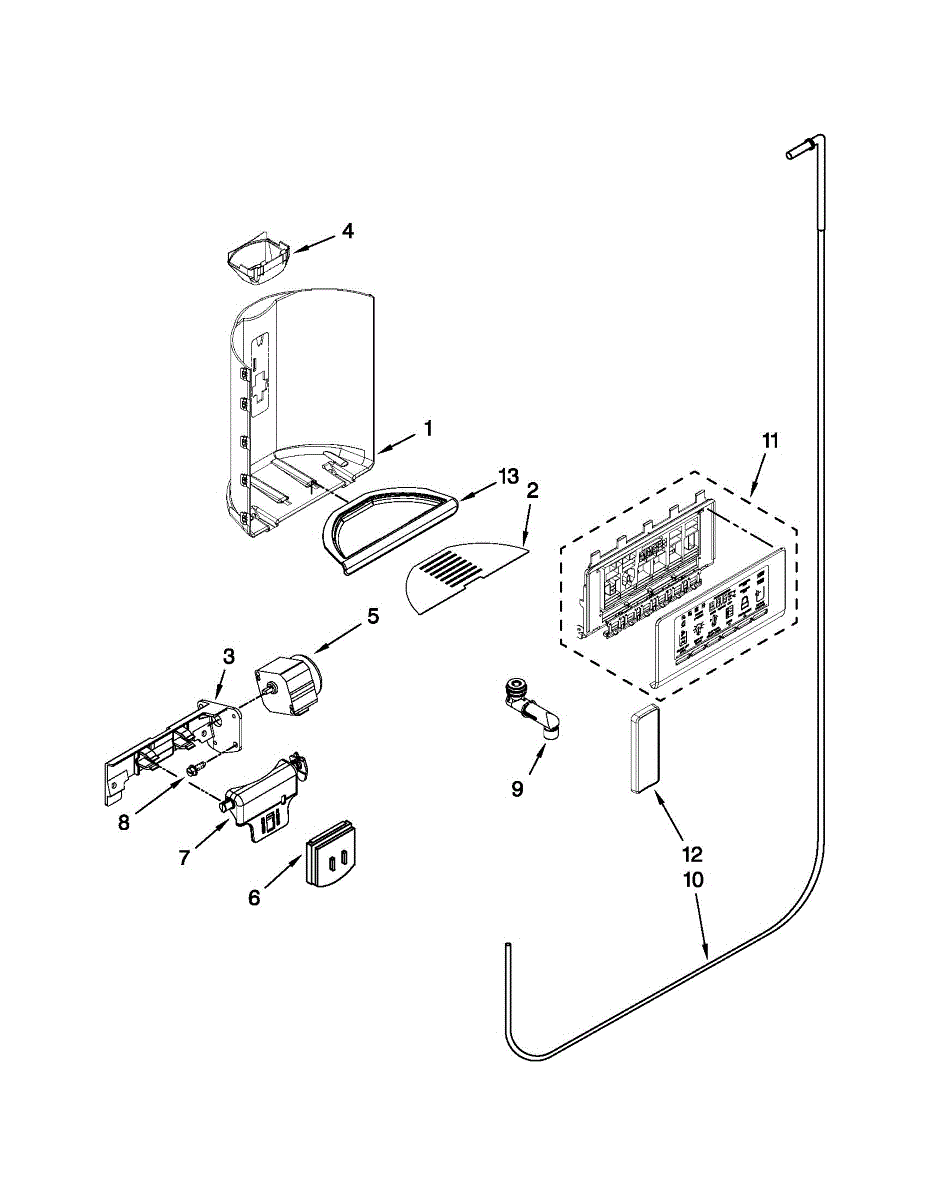 4
1
13
2
11
5
3
9
8
7
6
12
10