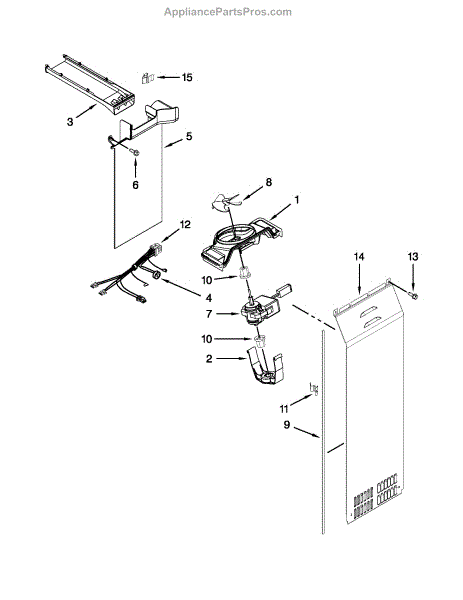 AppliancePartsPros.com

15
3
5
6
8
1
12
14
13
10
4
7
10
2
11
9