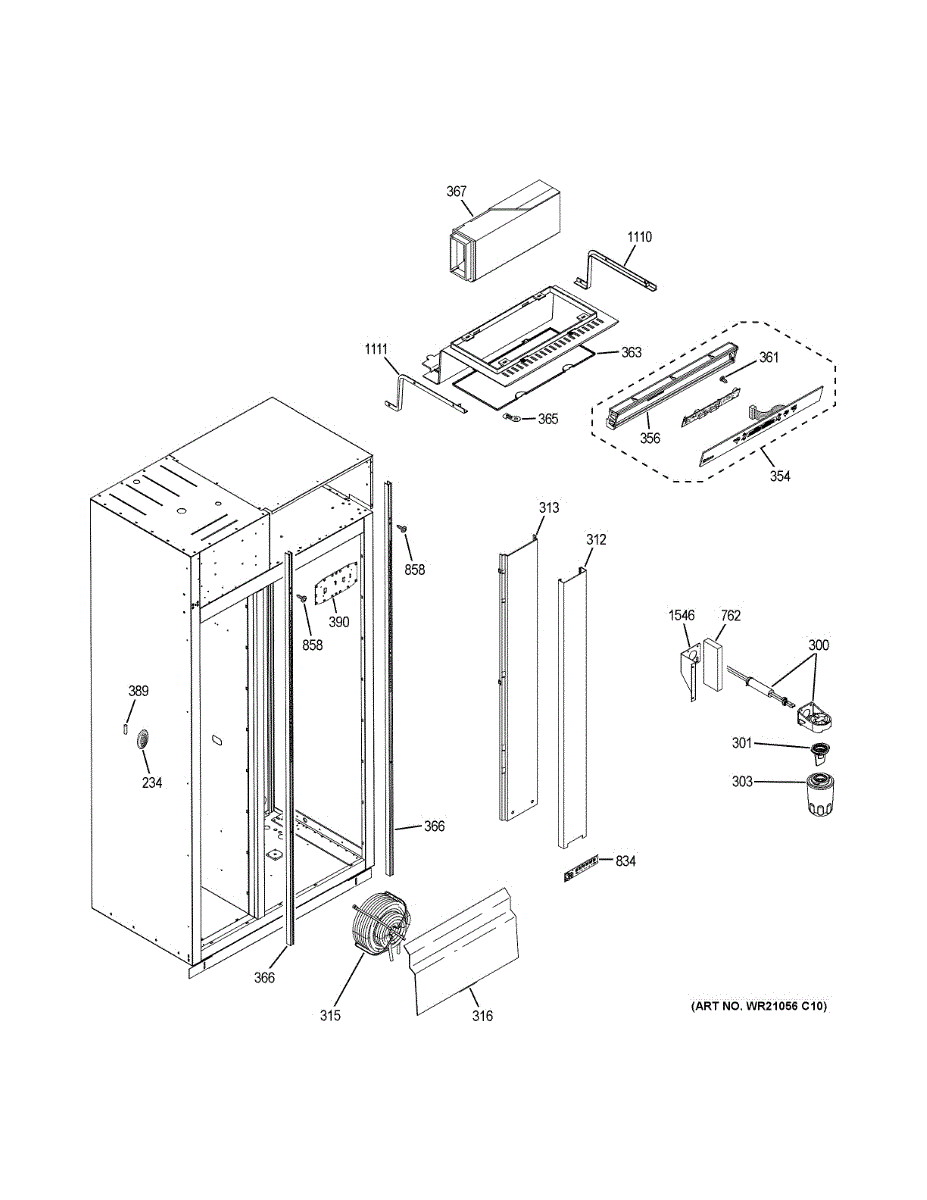 367
1110
1111
363
361
365
356
354
313
312
858
858
390
1546
762
300
389
234
301
303
366
834
366
315
316
(ART NO. WR21056 C10)