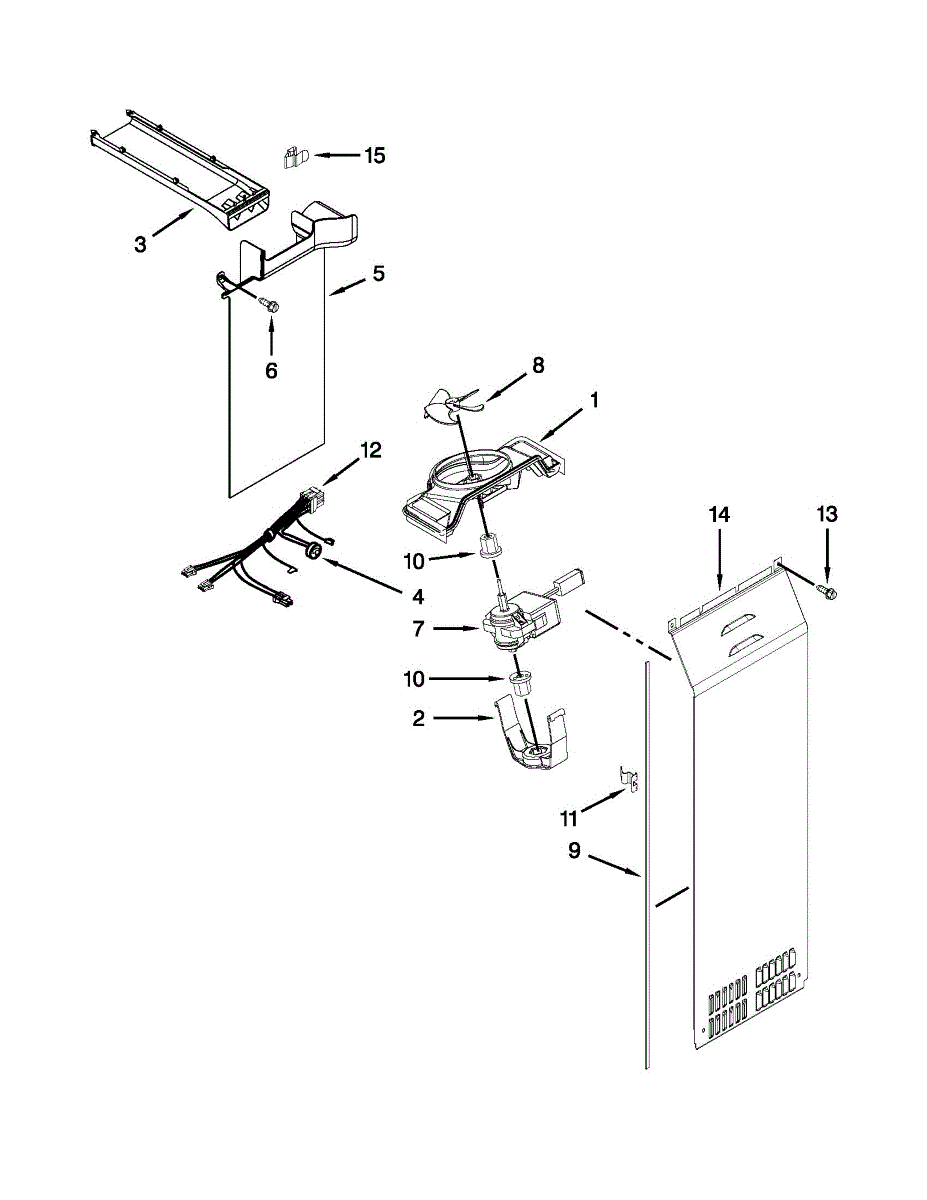 15
3
5
6
8
1
12
14
13
10
4
7
10
2
11
9