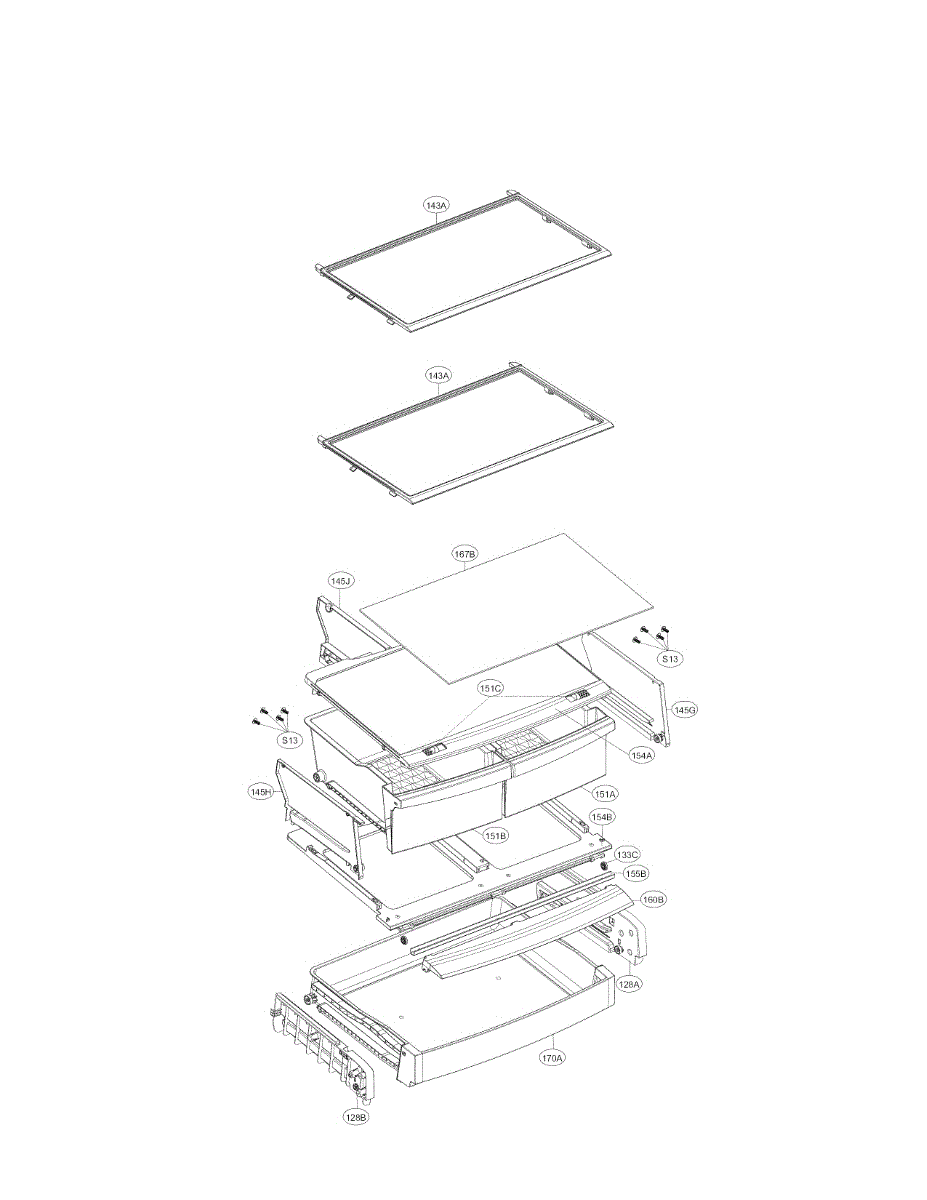 143A

143A

167B

145J

S13

151C

145G

S13

154A

145H

151A

151B

154B

133C

155B

160B

128A

170A

128B