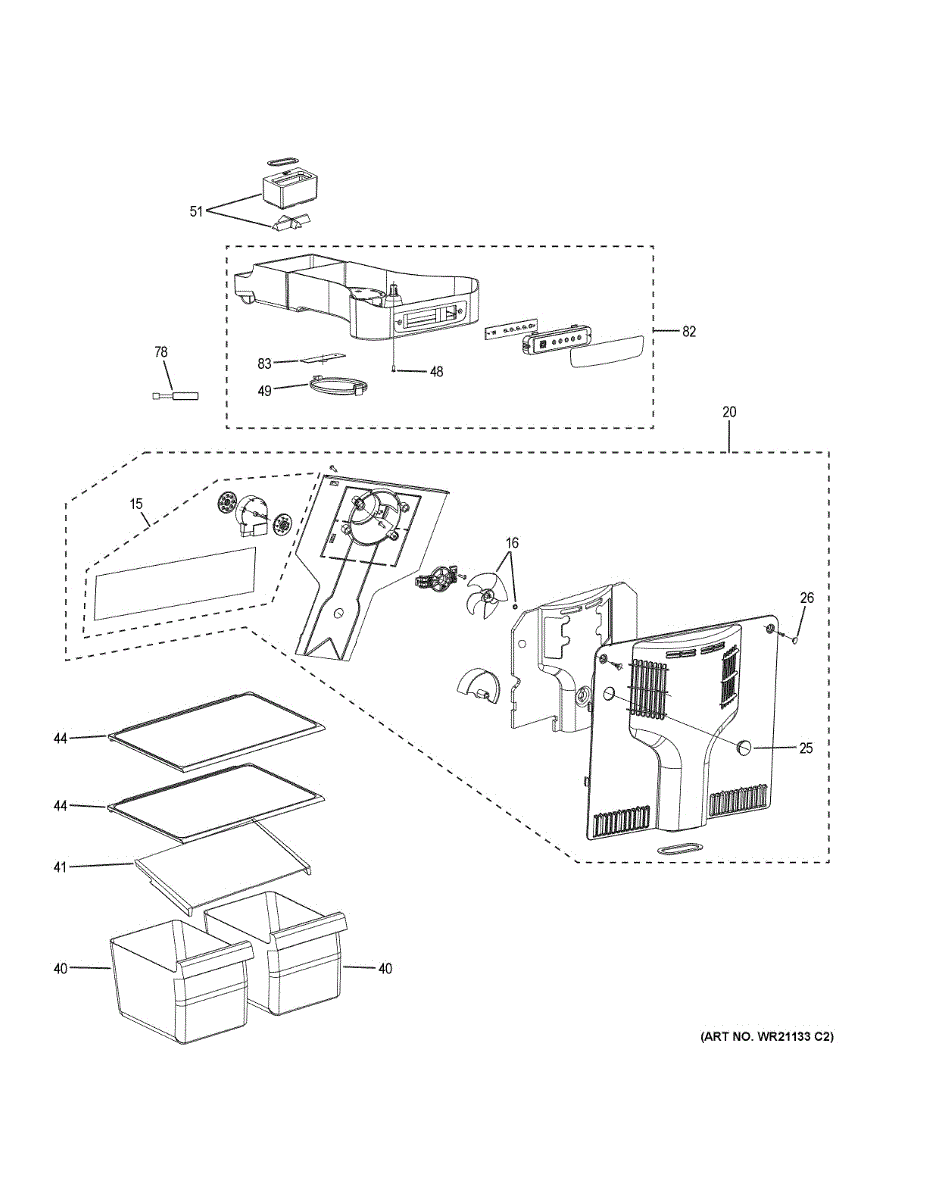 51

82

78

83

48

49

20

15

16

26

25

44

44

41

40

40

(ART NO. WR21133 C2)