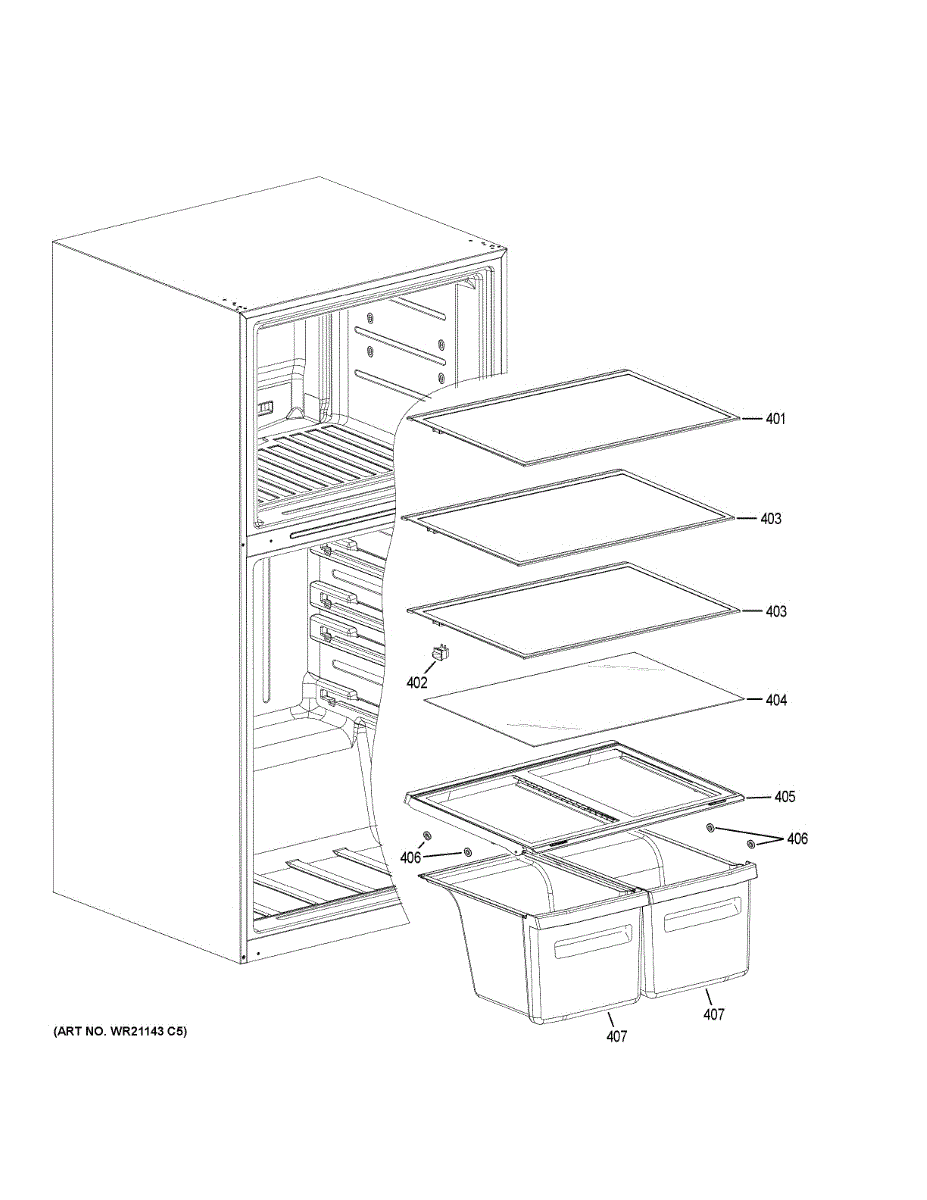 401

403

403

402

404

405

406

406

407

407

(ART NO. WR21143 C5)