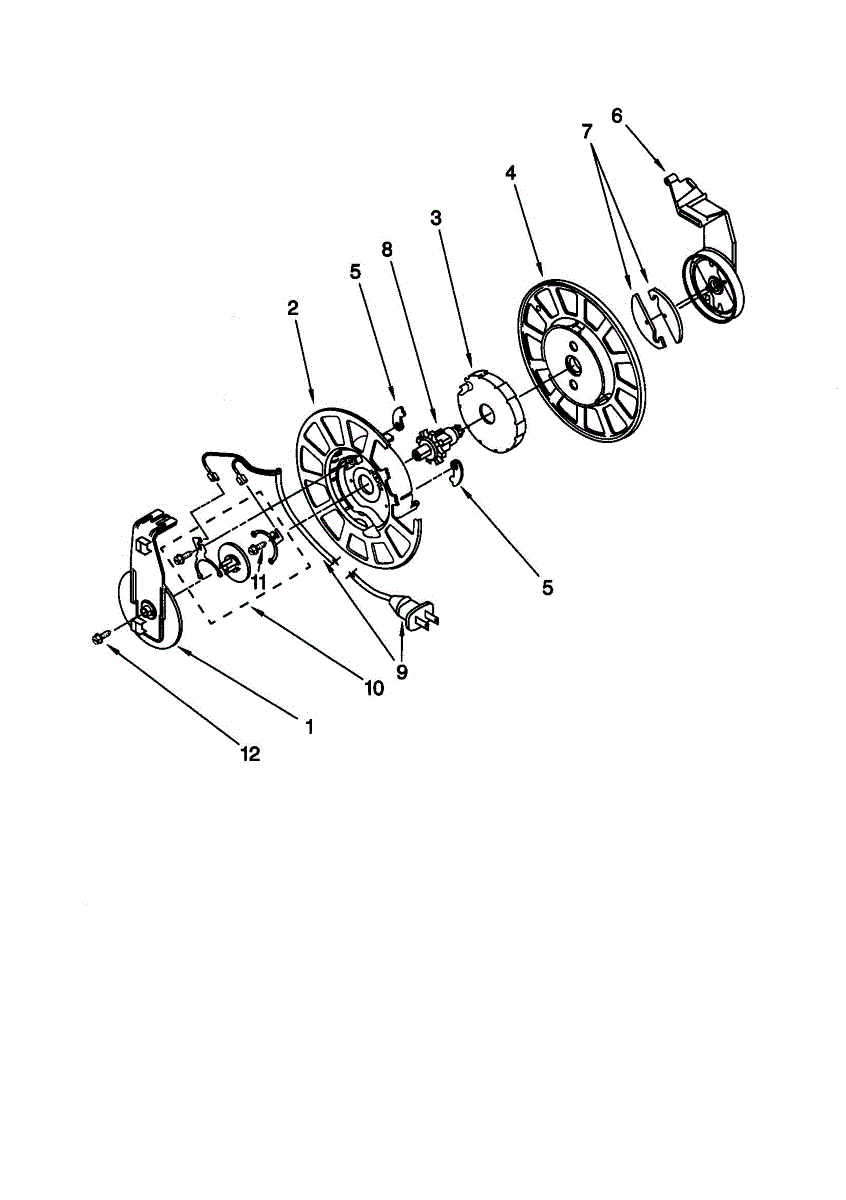 6
7
4
3
8
5
2
5
11
9
10
1
12