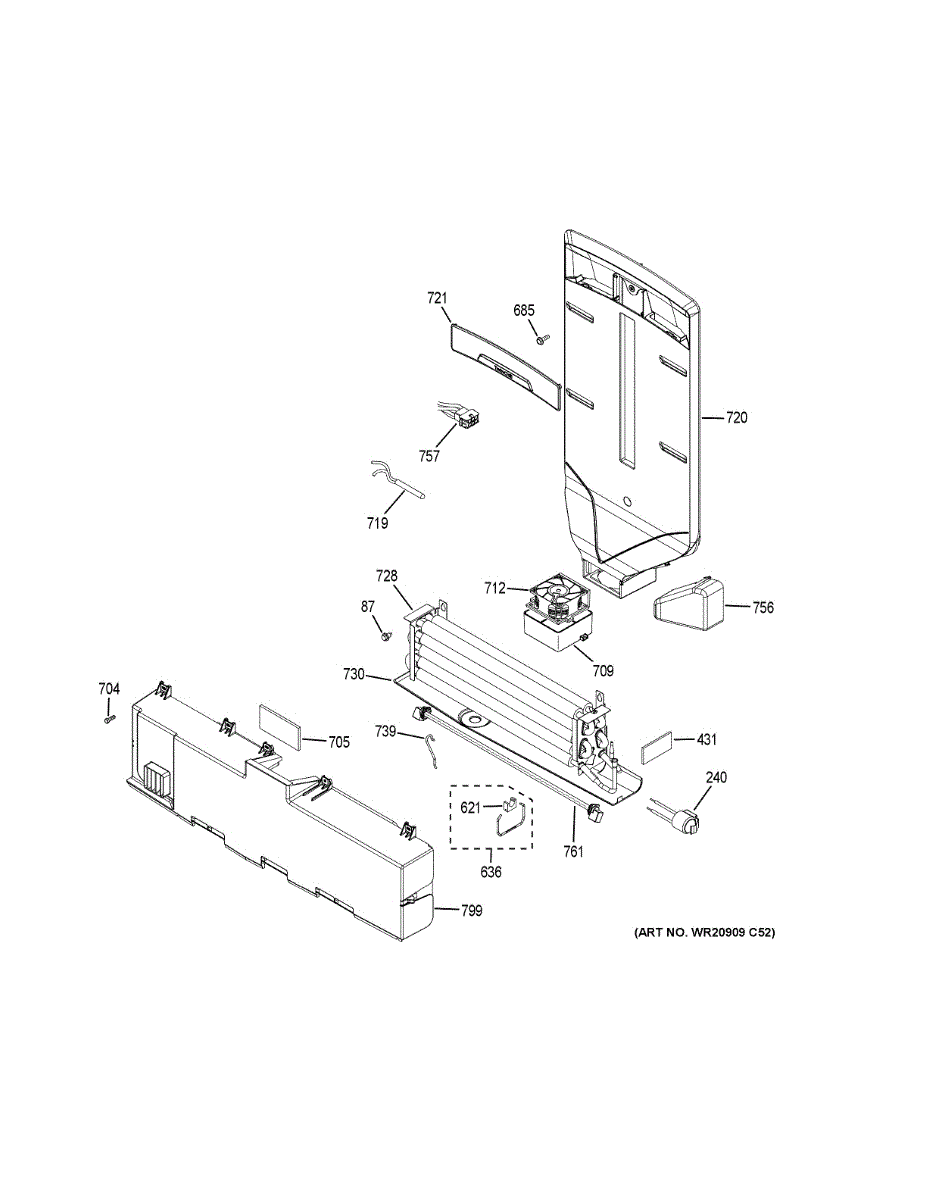 721
685
720
757
719
728
712
756
87
709
730
704
705
739
431
240
621
761
636
799
(ART NO. WR20909 C52)