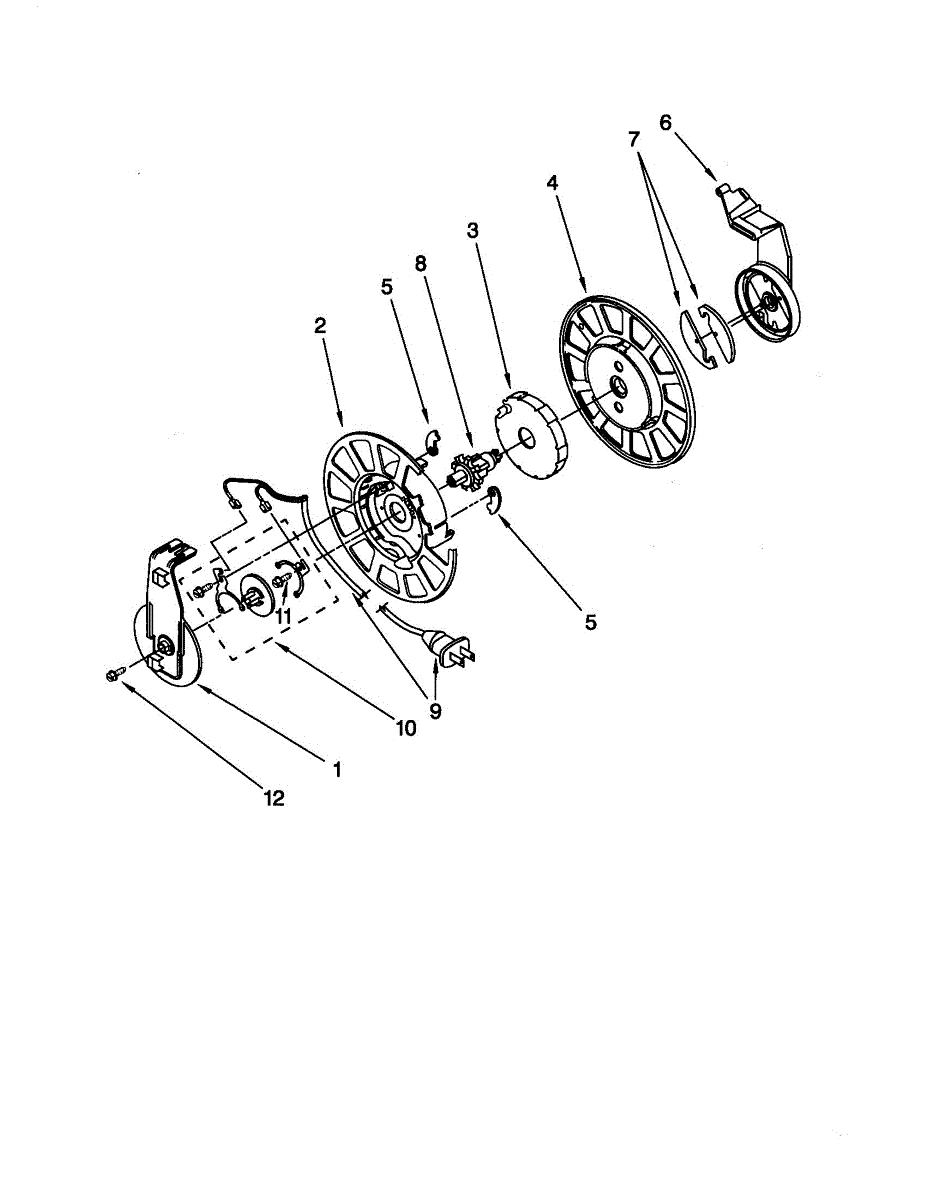 6
7
4
3
8
5
2
5
11
9
10
1
12