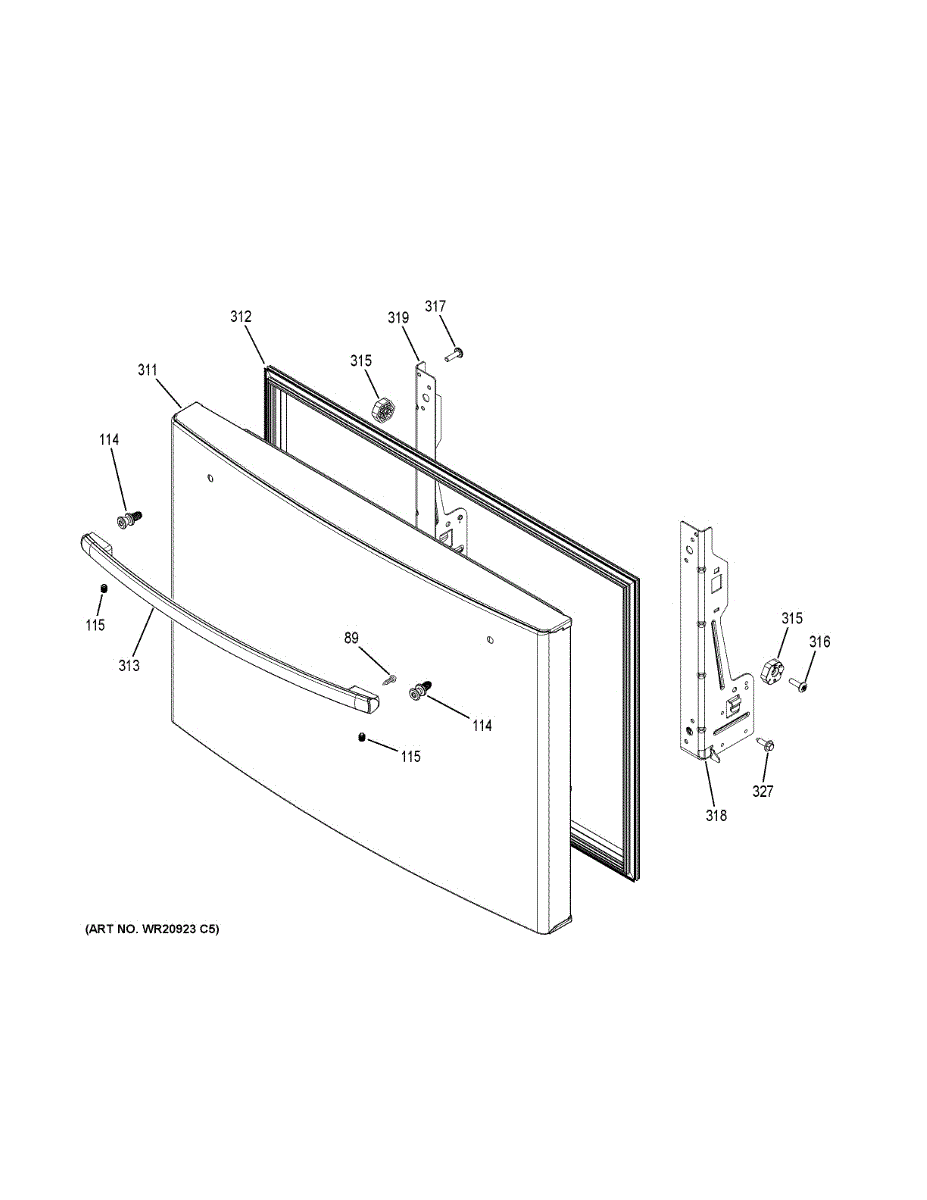 312
319
317
315
311
114
115
313
89
114
115
315
316
327
318
(ART NO. WR20923 C5)