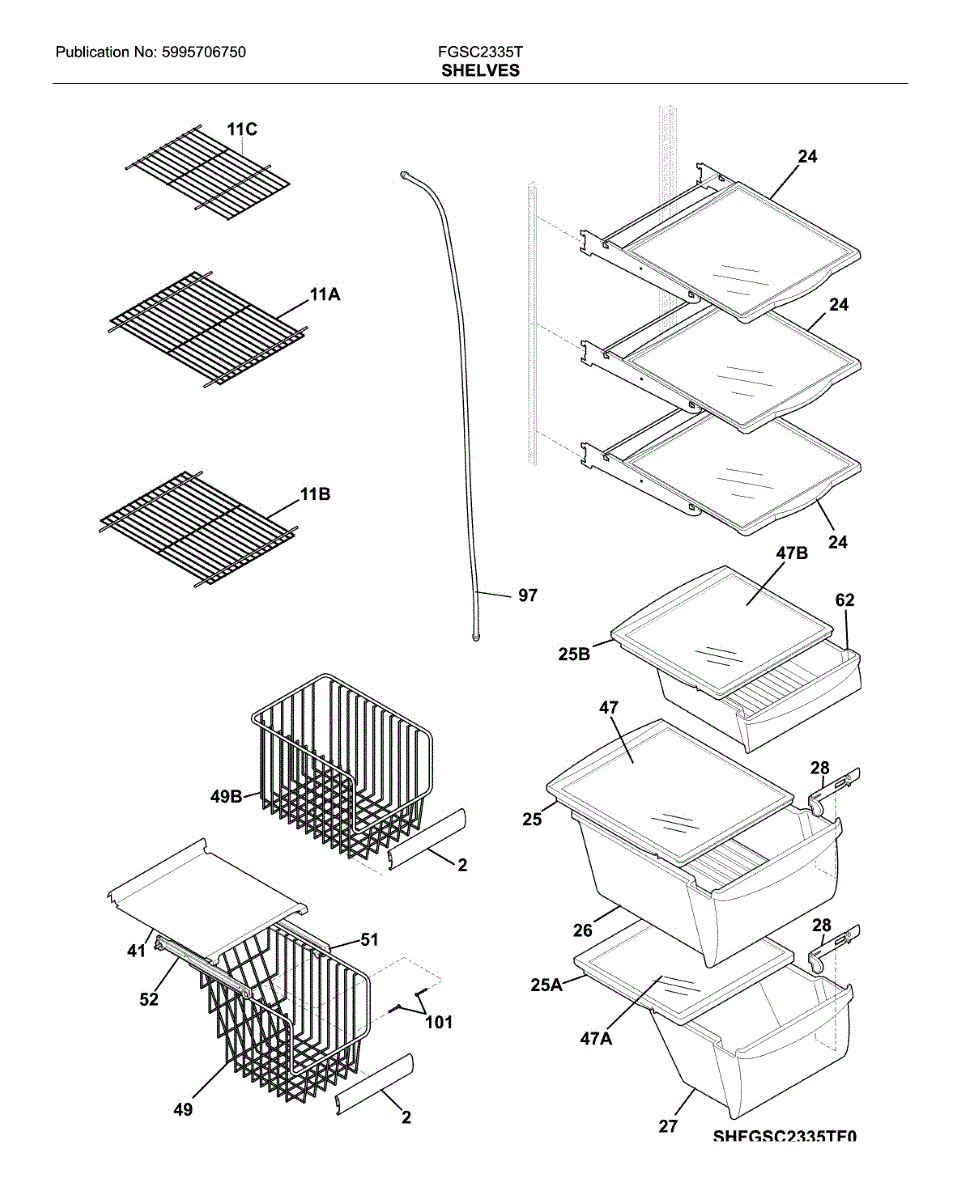 Publication No: 5995706750

FGSC2335T
SHELVES

11C
11A
11B
97
24
24
24
47B
62
25B
47
28
25
26
28
25A
47A
27
49B
2
41
51
52
101
49
2
SHFGSC2335TF0