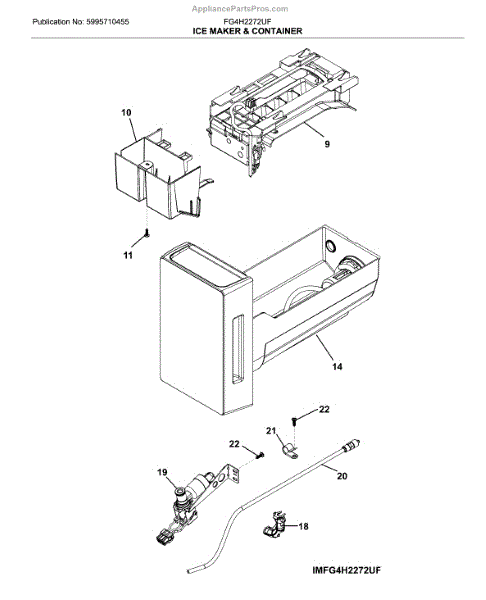 AppliancePartsPros.com

Publication No: 5995710455

FG4H2272UF

ICE MAKER & CONTAINER

10

9

11

14

22

21

22

19

20

18

IMFG4H2272UF