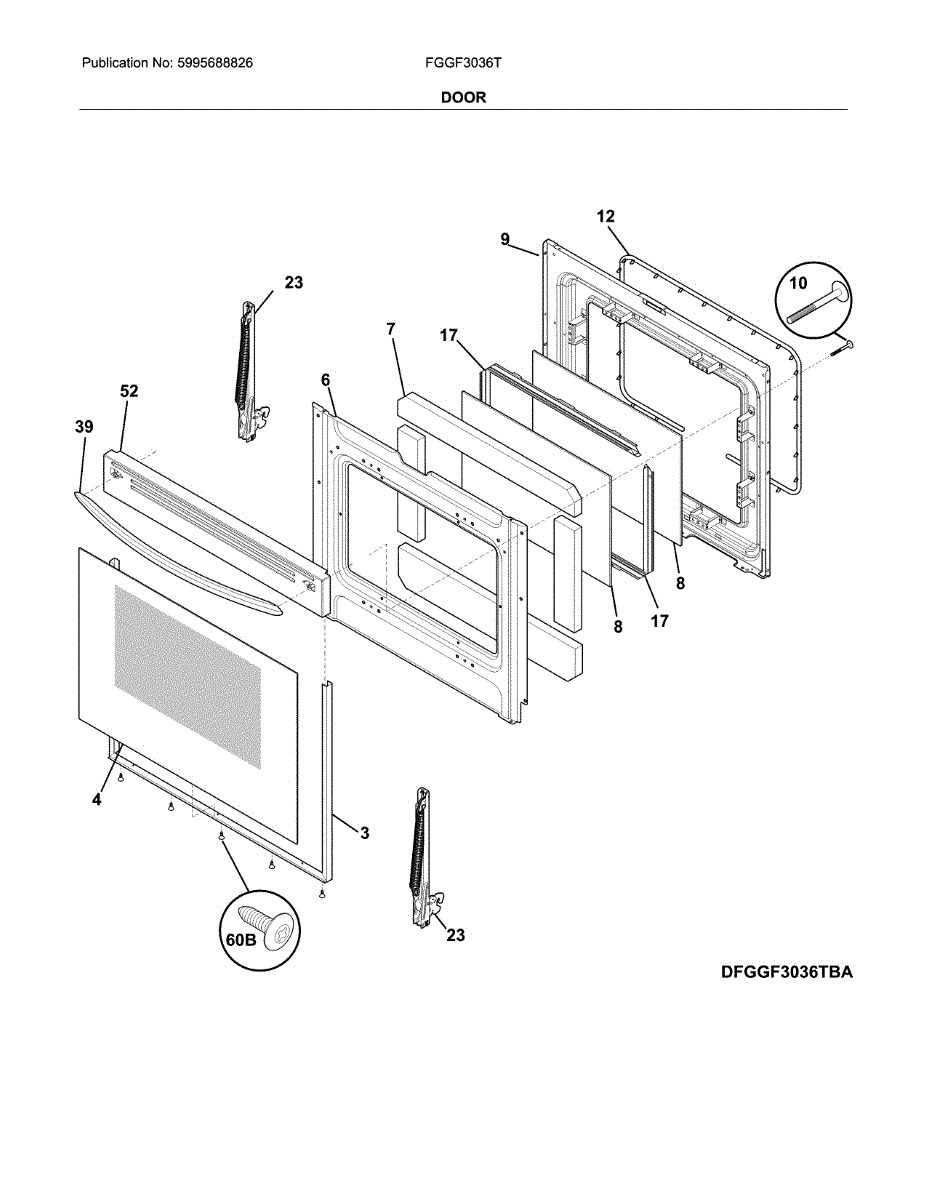 Publication No: 5995688826

FGGF3036T

DOOR

12
9
10
23
7
17
52
6
39
8
8
17
4
3
60B
23

DFGGF3036TBA