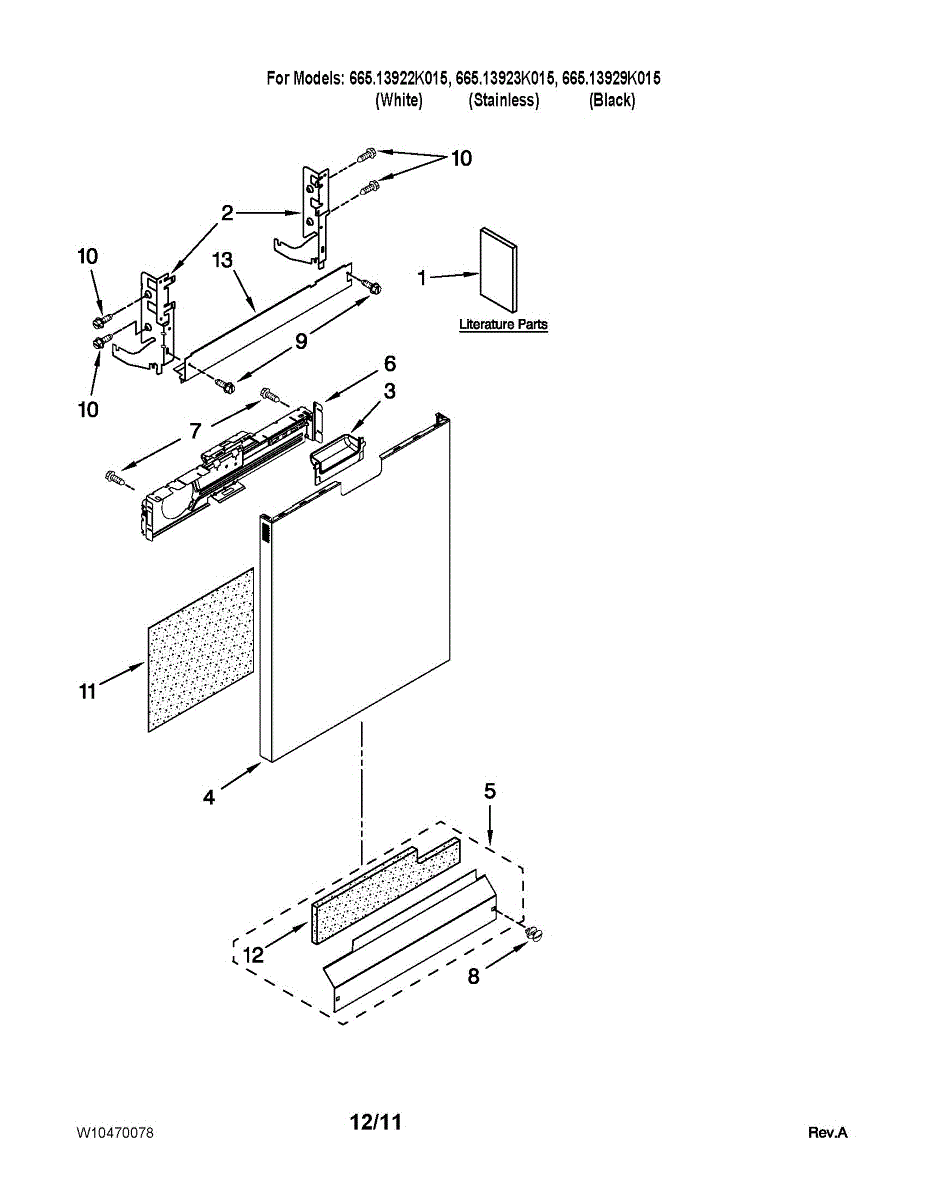 For Models: 665.13922K015, 665.13923K015, 665.13929K015
(White) (Stainless) (Black)

10
2
10
13
1
Literature Parts
9
10
6
3
7
11
4
5
12
8

W10470078
12/11
Rev.A