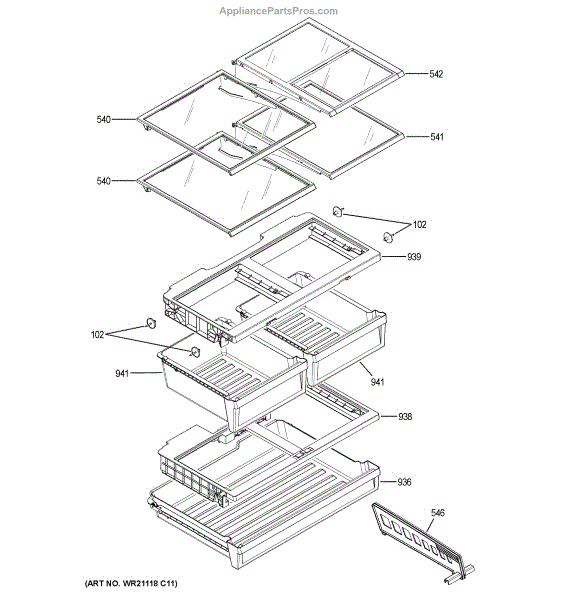 AppliancePartsPros.com

542

540

541

540

102

939

102

941

941

938

936

546

(ART NO. WR21118 C11)