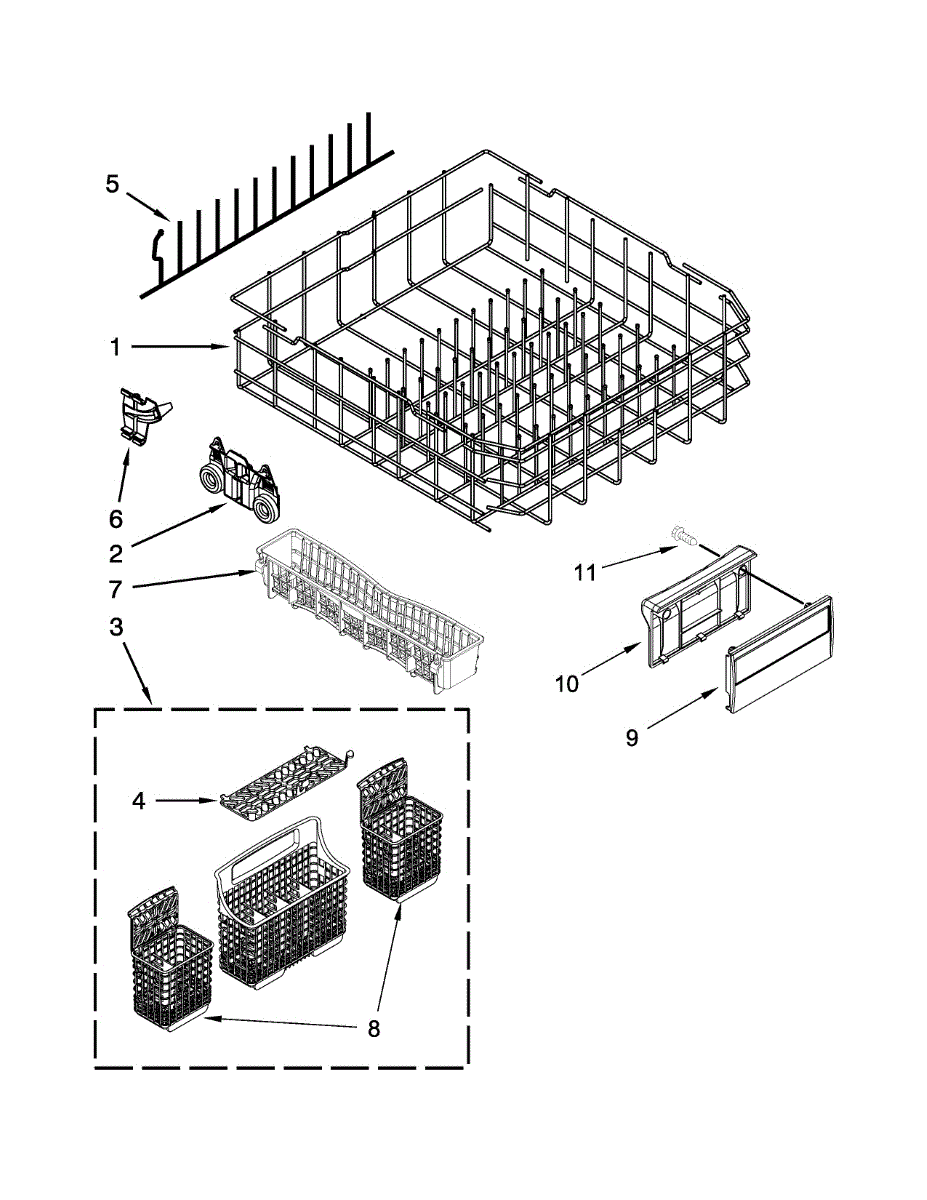 5
1
6
2
7
3
11
10
9
4
8