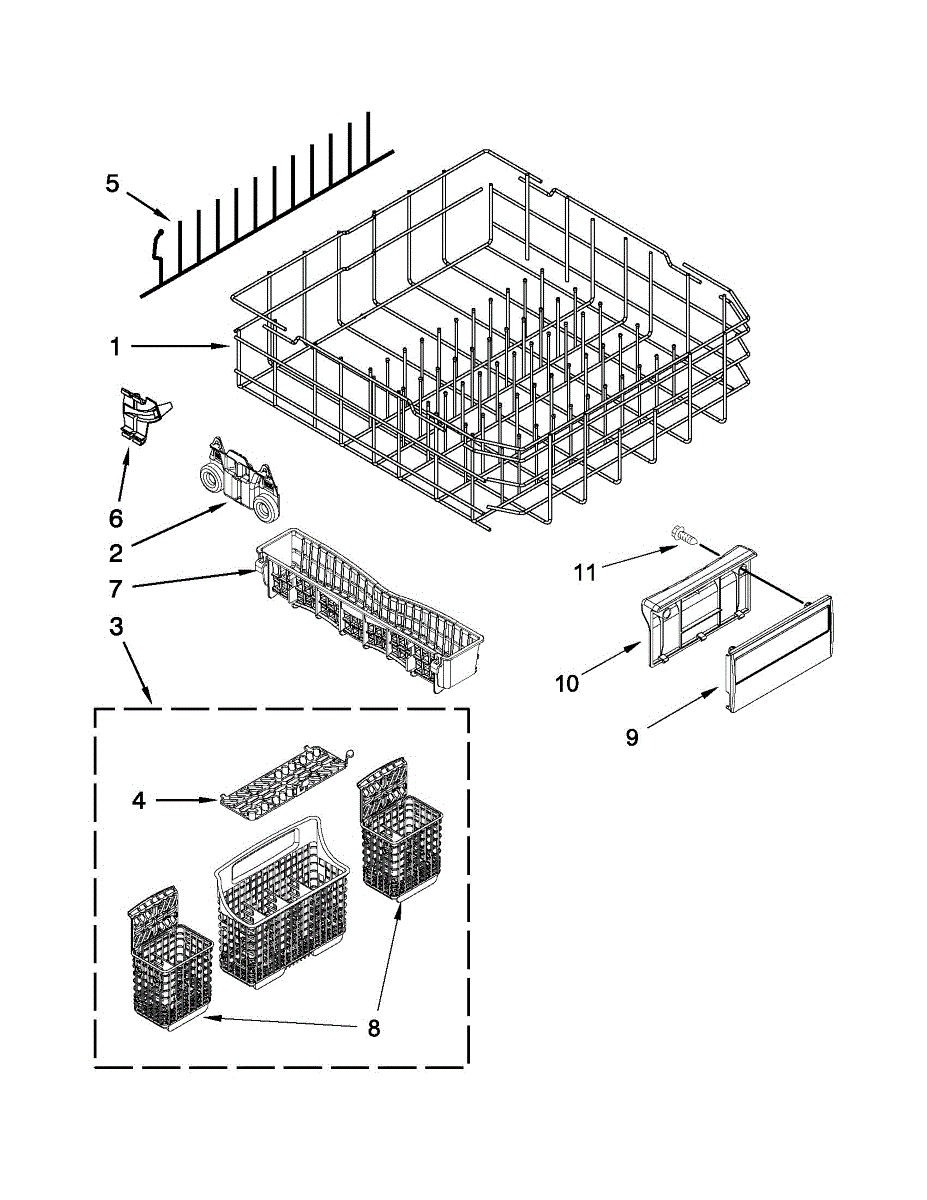 5
1
6
2
7
3
11
10
9
4
8