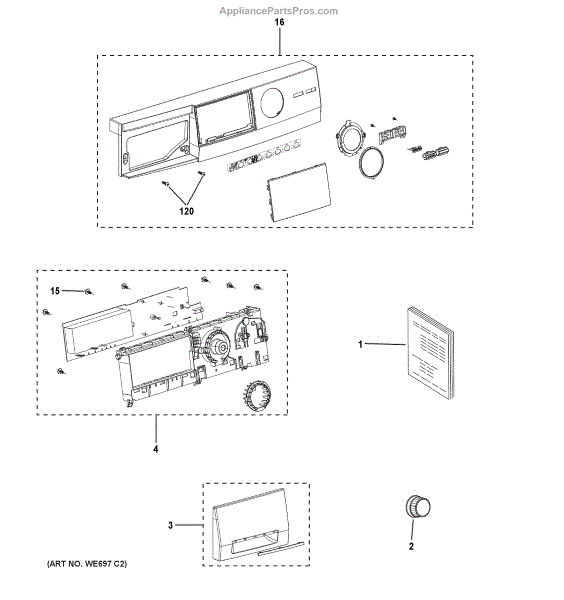 AppliancePartsPros.com

16

120

15

1

4

3

2

(ART NO. WE697 C2)