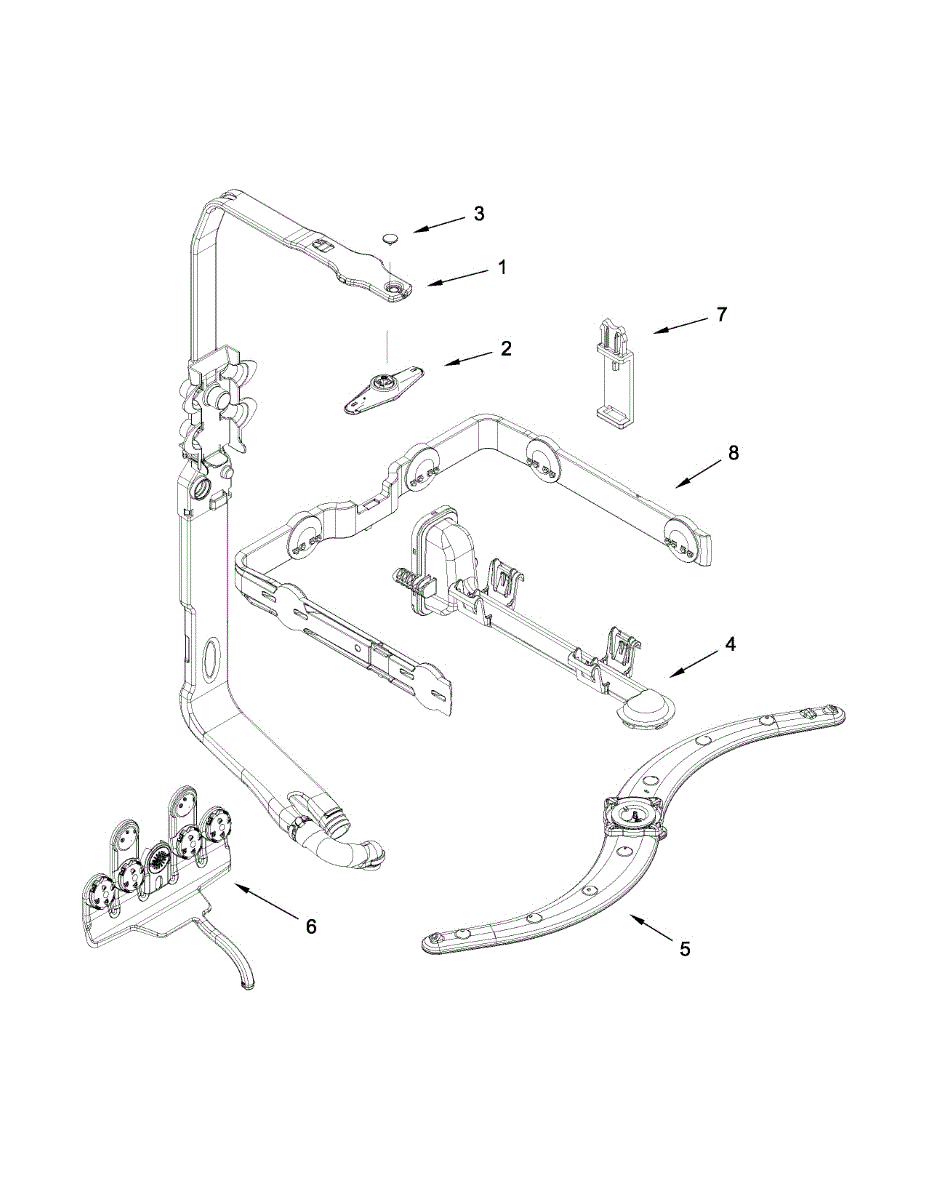 3
1
7
2
8
4
6
5