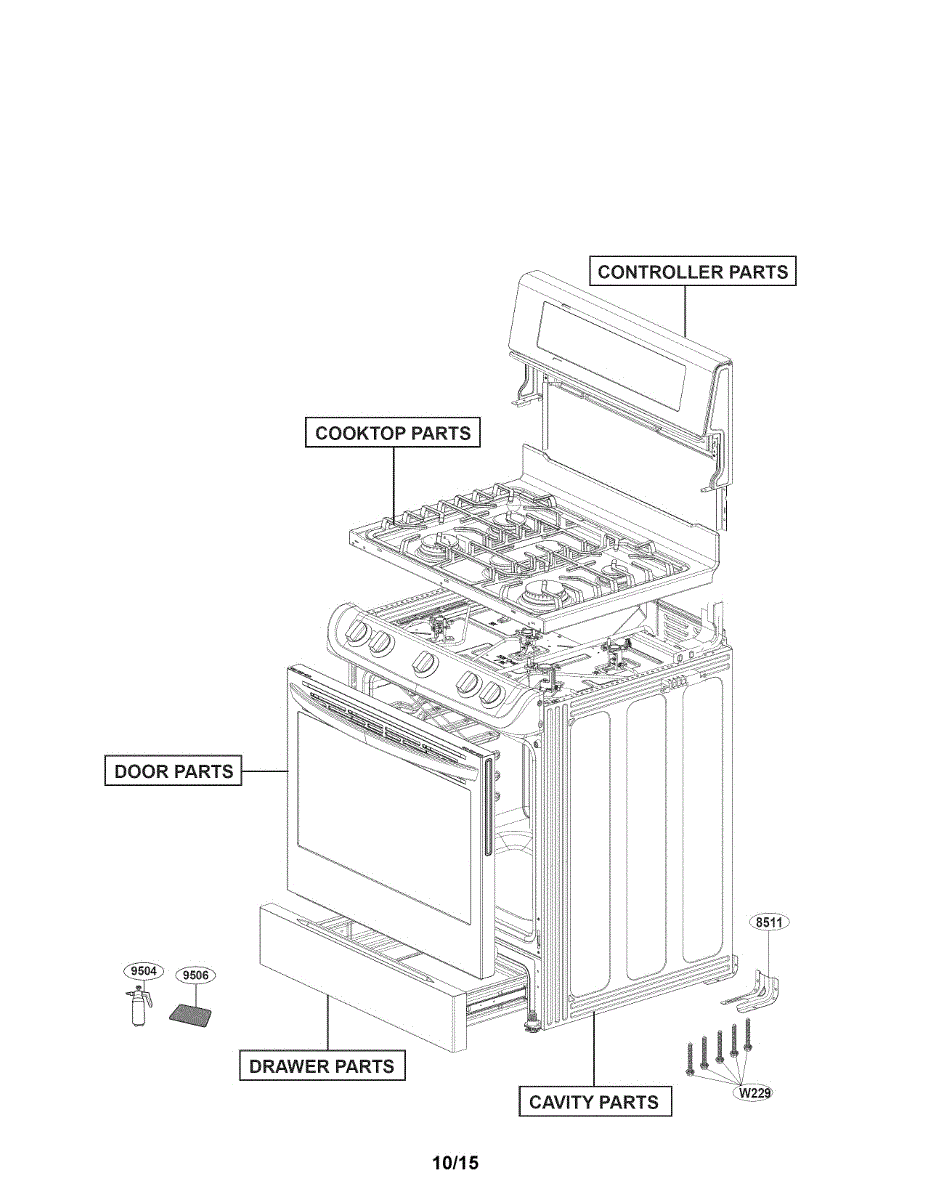 CONTROLLER PARTS

COOKTOP PARTS

DOOR PARTS

8511

9504

9506

DRAWER PARTS

CAVITY PARTS

W229

10/15