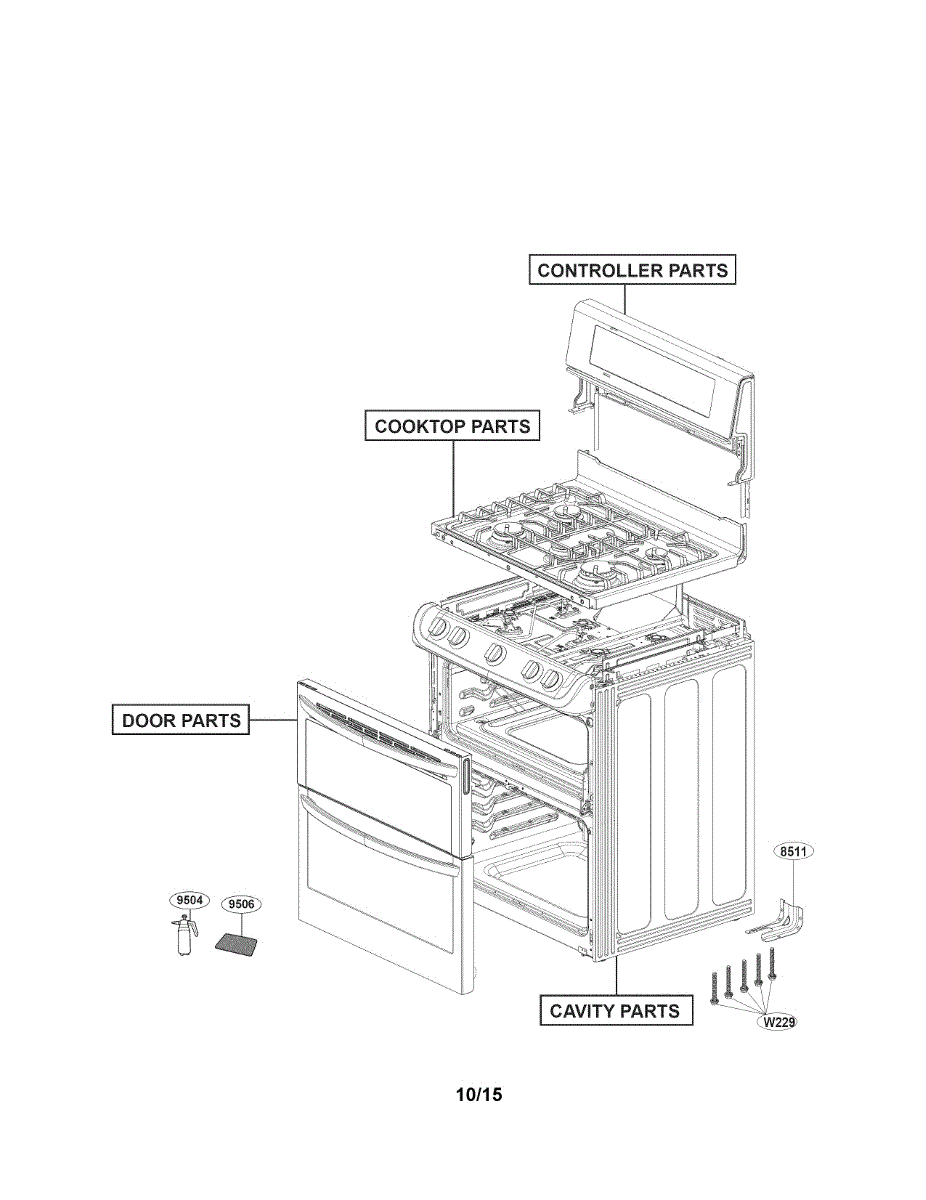 CONTROLLER PARTS

COOKTOP PARTS

DOOR PARTS

8511

9504

9506

CAVITY PARTS

W229

10/15