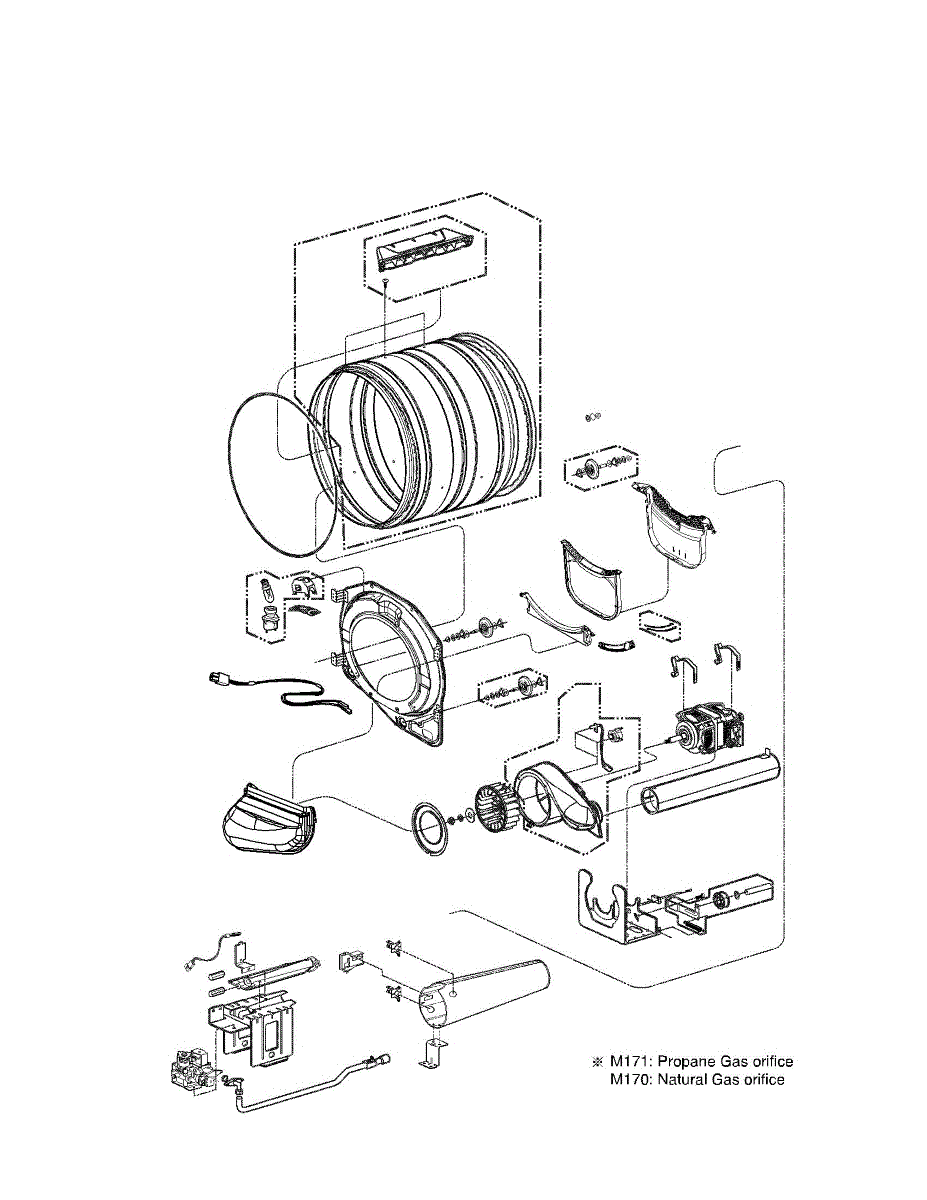 ※ M171: Propane Gas orifice
M170: Natural Gas orifice