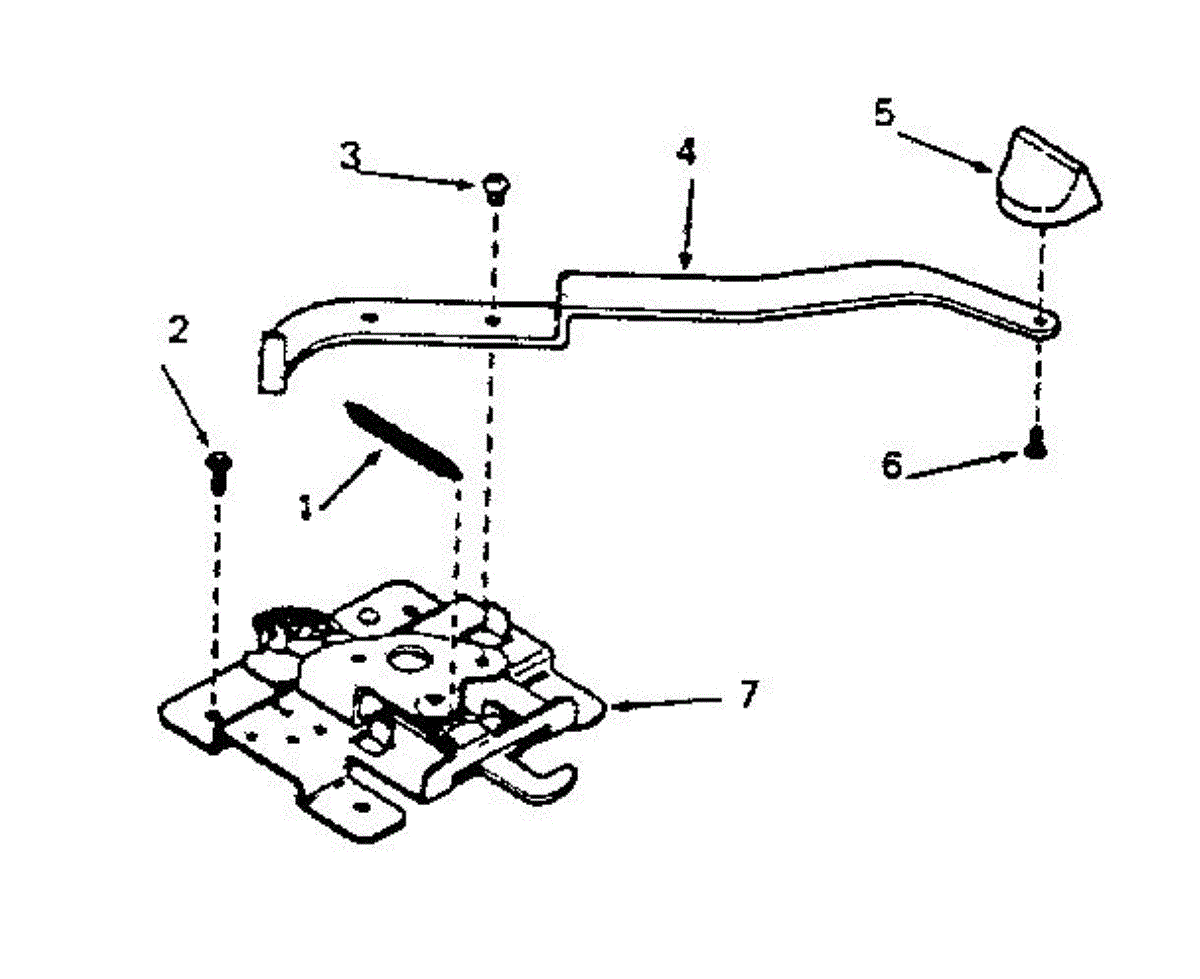 5
3
4
2
1
6
7