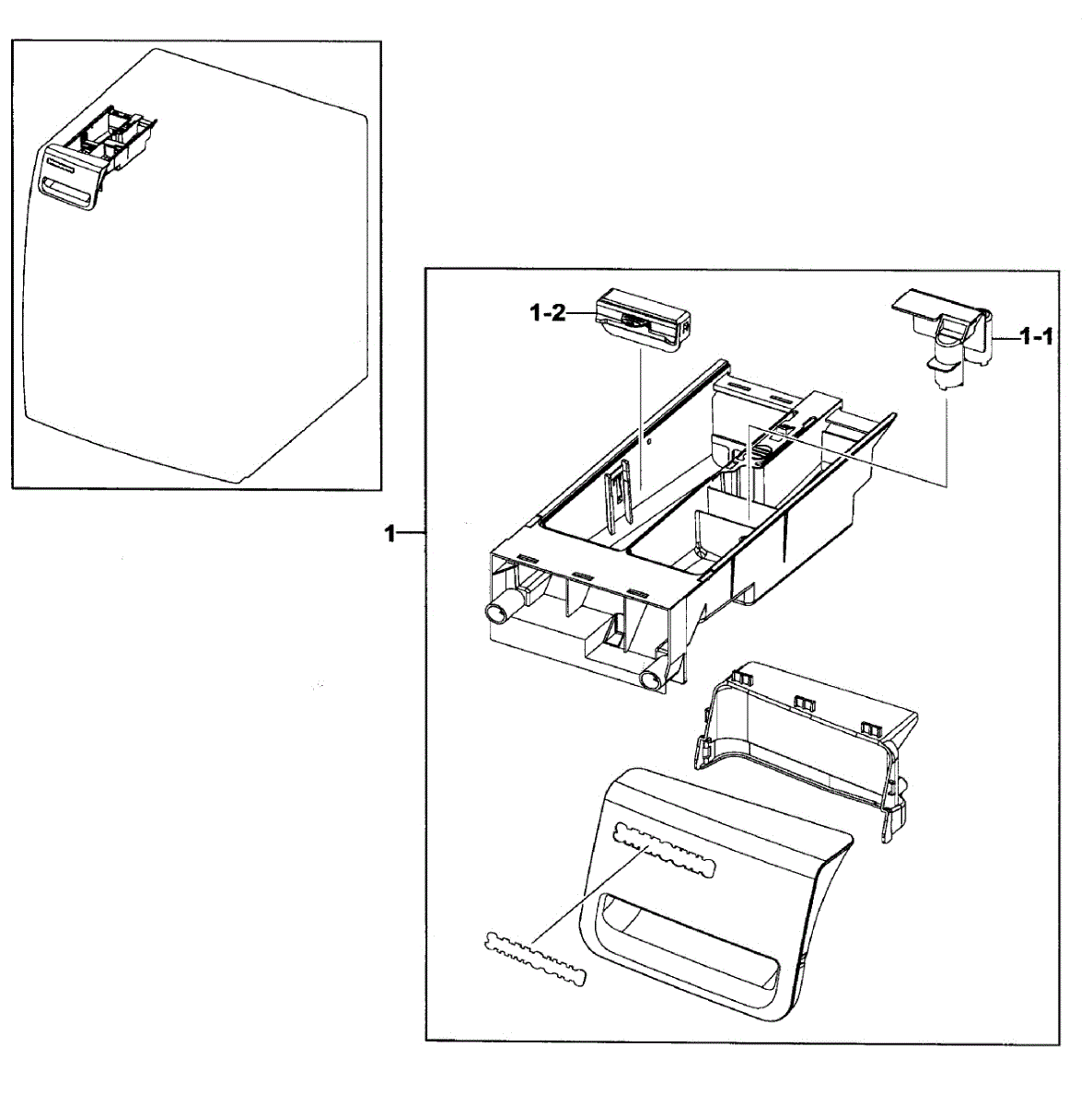 1-2

1-1

1